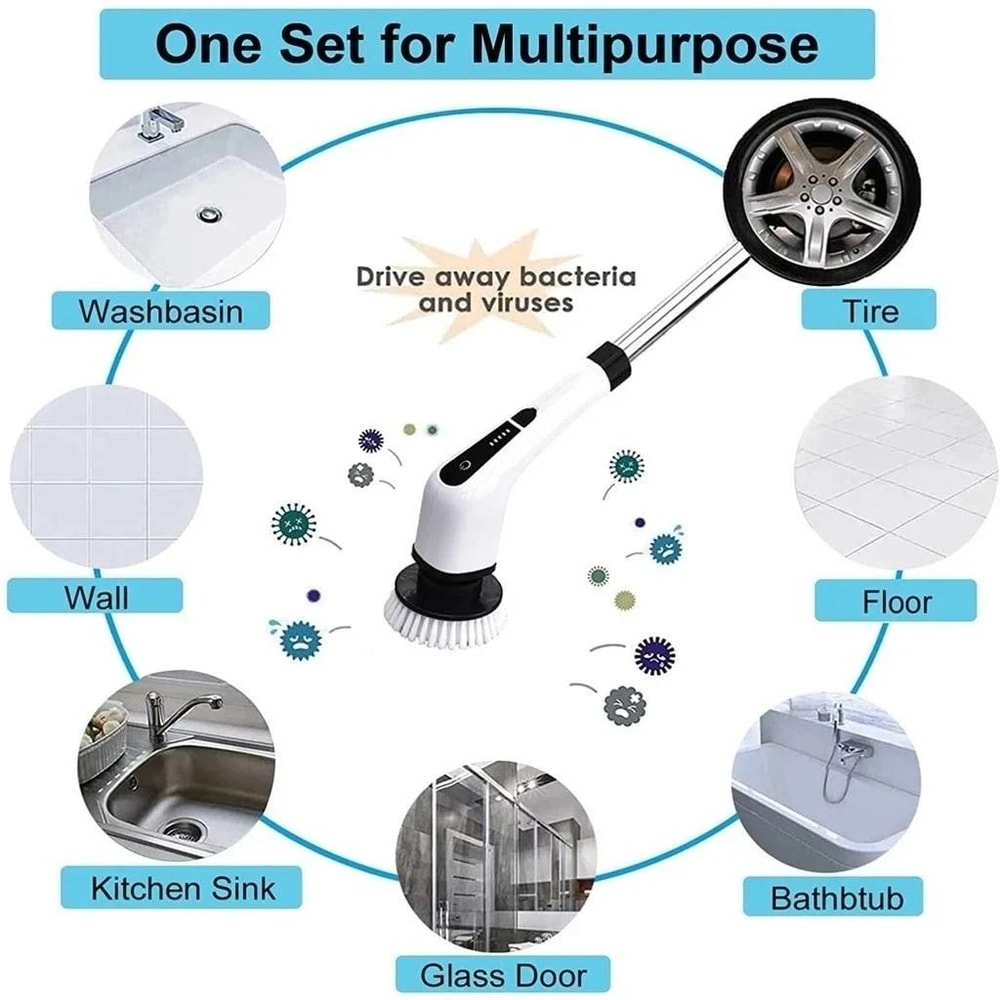 One Set for Multipurpose

Drive away bacteria and viruses

Washbasin

Tire

Wall

Floor

Kitchen Sink

Bathbtub

Glass Door