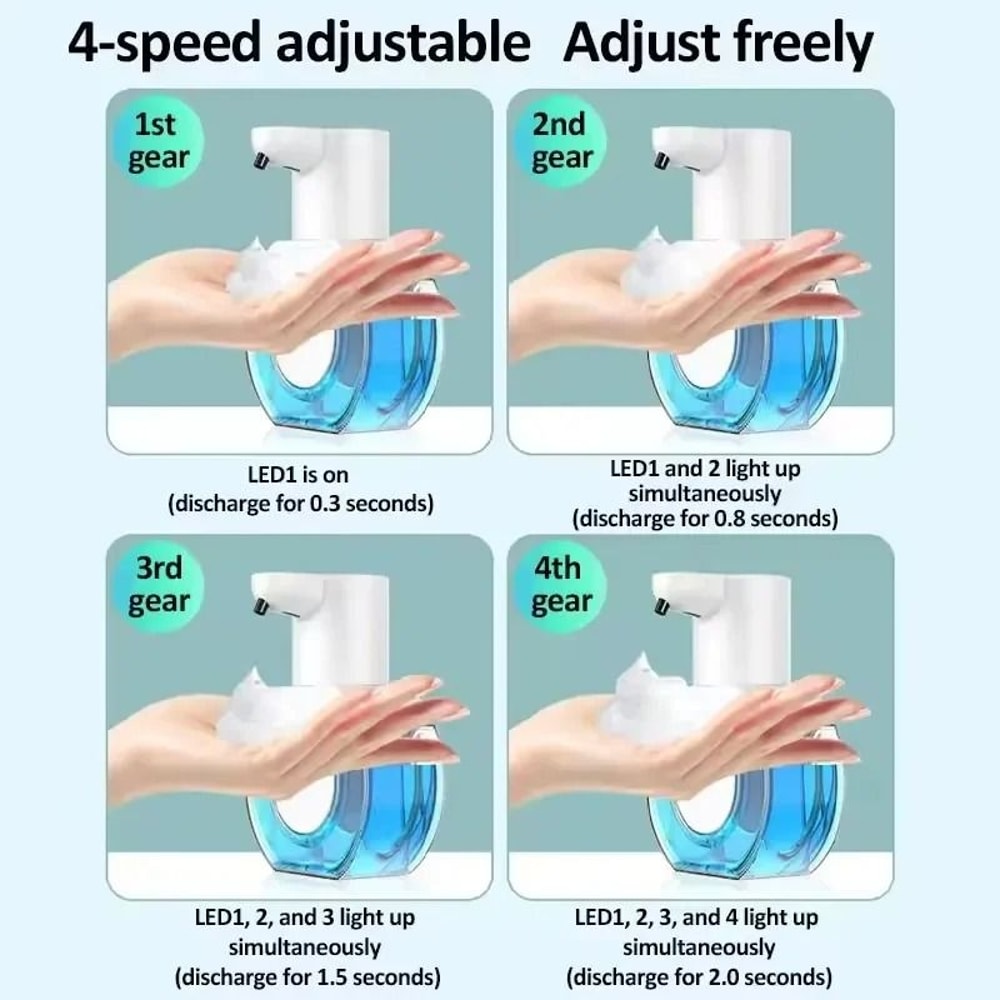 4-speed adjustable Adjust freely

1st gear

LED1 is on
(discharge for 0.3 seconds)

2nd gear

LED1 and 2 light up simultaneously
(discharge for 0.8 seconds)

3rd gear

LED1, 2, and 3 light up simultaneously
(discharge for 1.5 seconds)

4th gear

LED1, 2, 3, and 4 light up simultaneously
(discharge for 2.0 seconds)