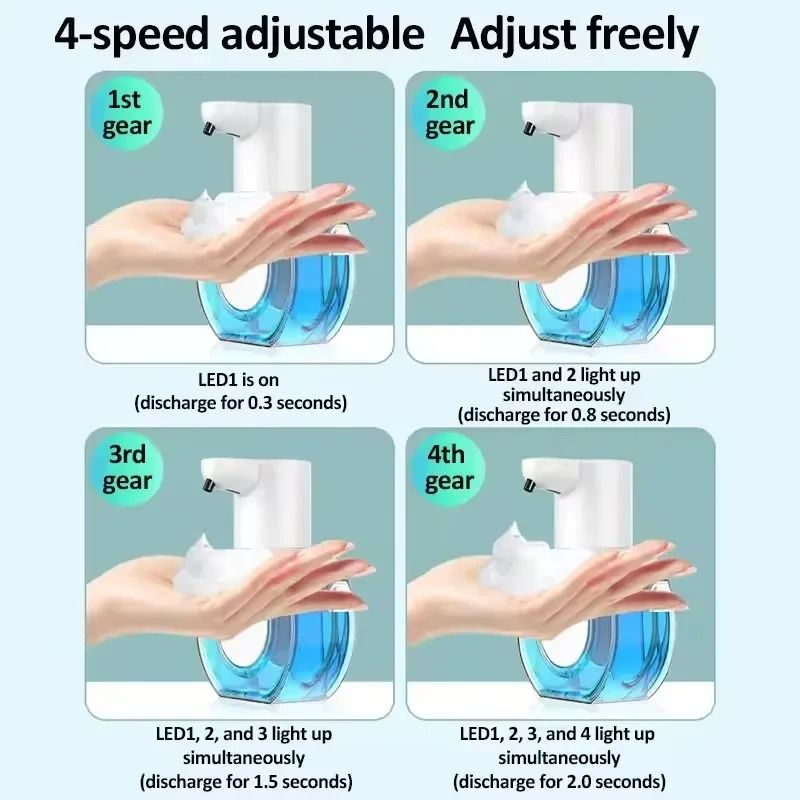 4-speed adjustable Adjust freely

1st gear

LED1 is on
(discharge for 0.3 seconds)

2nd gear

LED1 and 2 light up simultaneously
(discharge for 0.8 seconds)

3rd gear

LED1, 2, and 3 light up simultaneously
(discharge for 1.5 seconds)

4th gear

LED1, 2, 3, and 4 light up simultaneously
(discharge for 2.0 seconds)