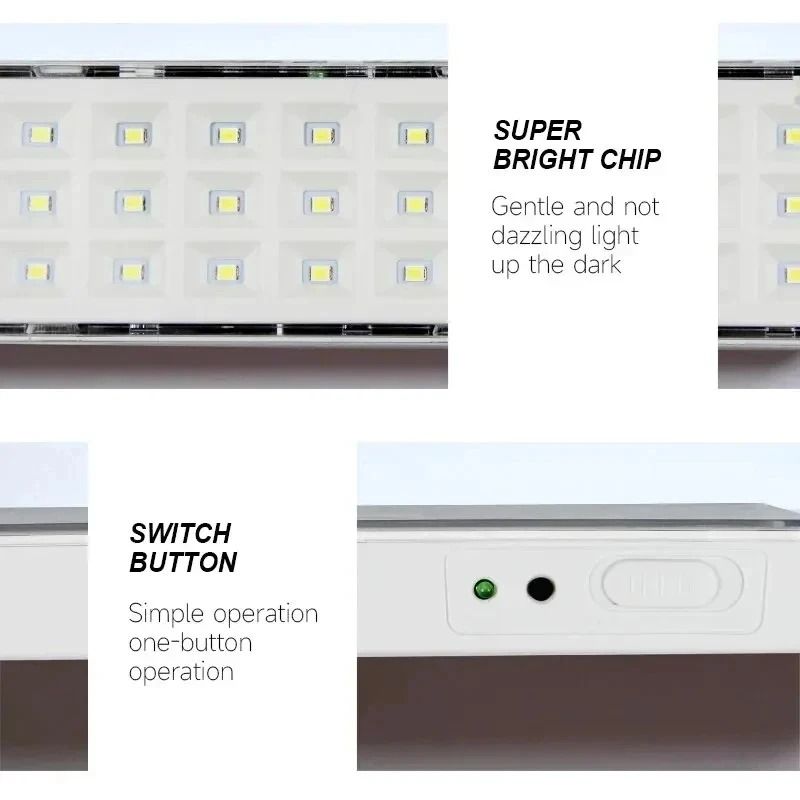 SUPER BRIGHT CHIP

Gentle and not dazzling light up the dark

SWITCH BUTTON

Simple operation one-button operation