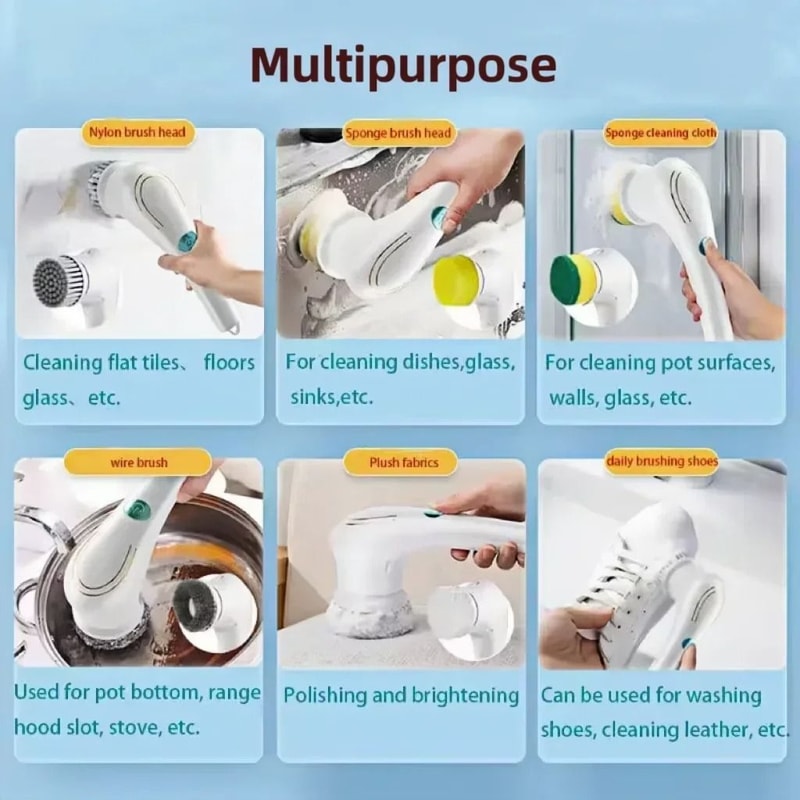 Multipurpose

Nylon brush head

Cleaning flat tiles、 floors glass、 etc.

Sponge brush head

For cleaning dishes,glass, sinks,etc.

Sponge cleaning cloth

For cleaning pot surfaces, walls, glass, etc.

wire brush

Used for pot bottom, range hood slot, stove, etc.

Plush fabrics

Polishing and brightening

daily brushing shoes

Can be used for washing shoes, cleaning leather, etc.