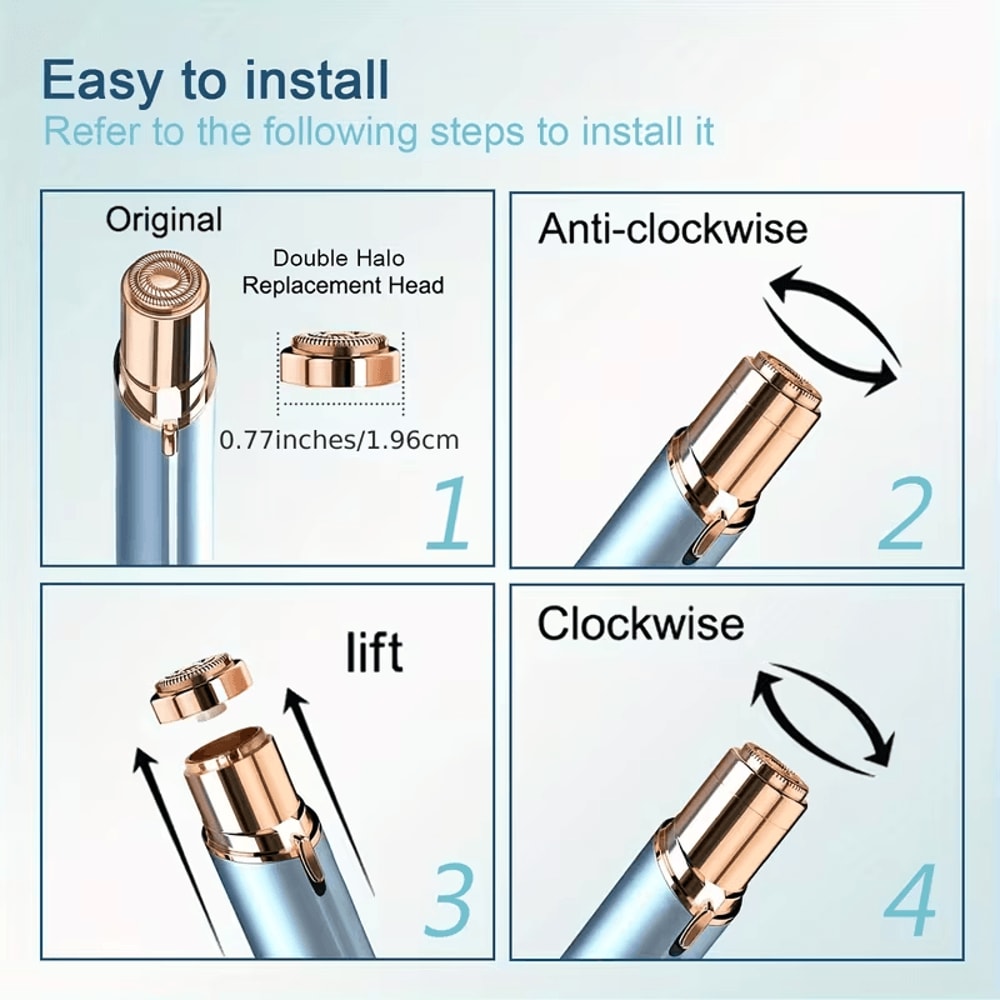 Easy to install
Refer to the following steps to install it

Original
Double Halo
Replacement Head
0.77inches/1.96cm
1

Anti-clockwise
2

lift
3

Clockwise
4