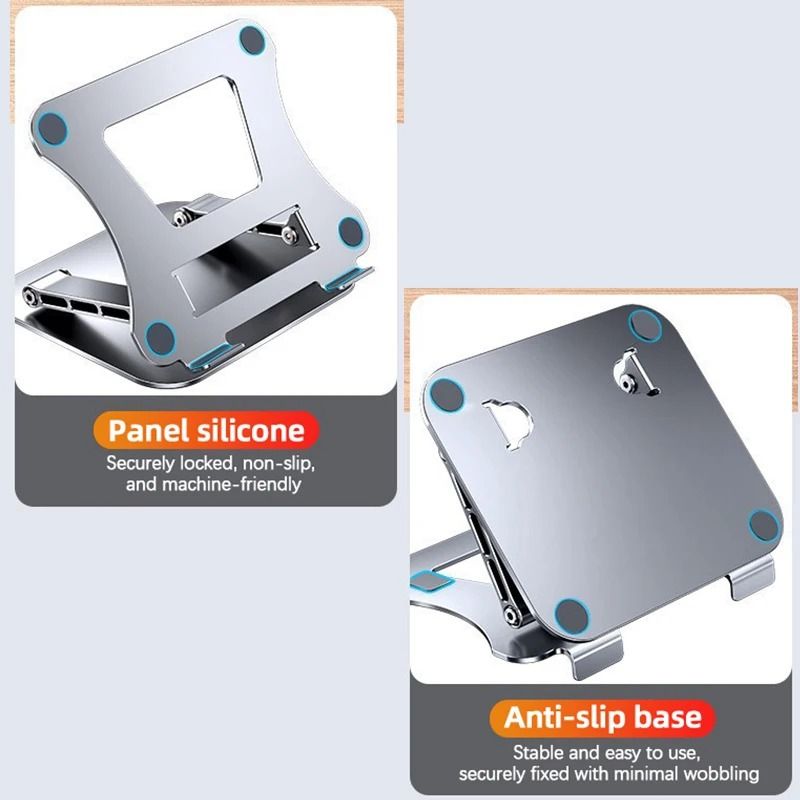 Panel silicone
Securely locked, non-slip, and machine-friendly

Anti-slip base
Stable and easy to use, securely fixed with minimal wobbling