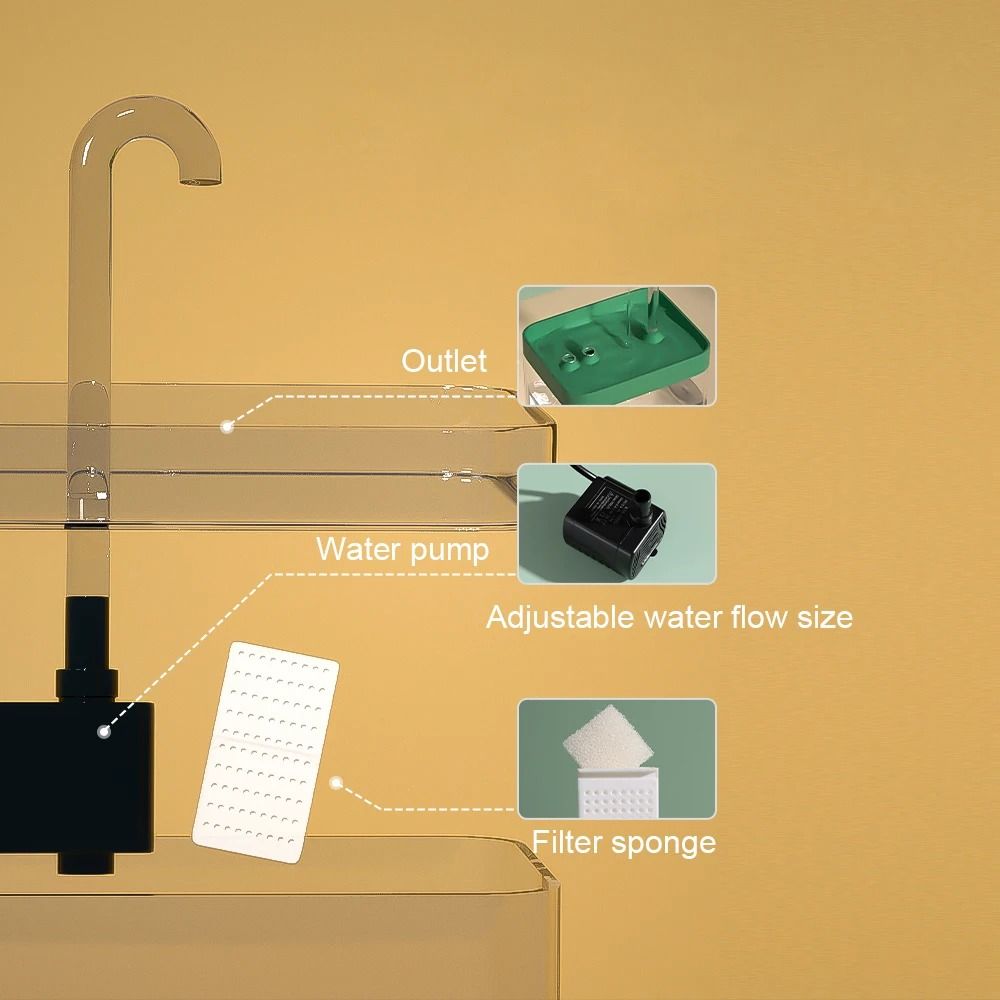 Outlet

Water pump

Adjustable water flow size

Filter sponge