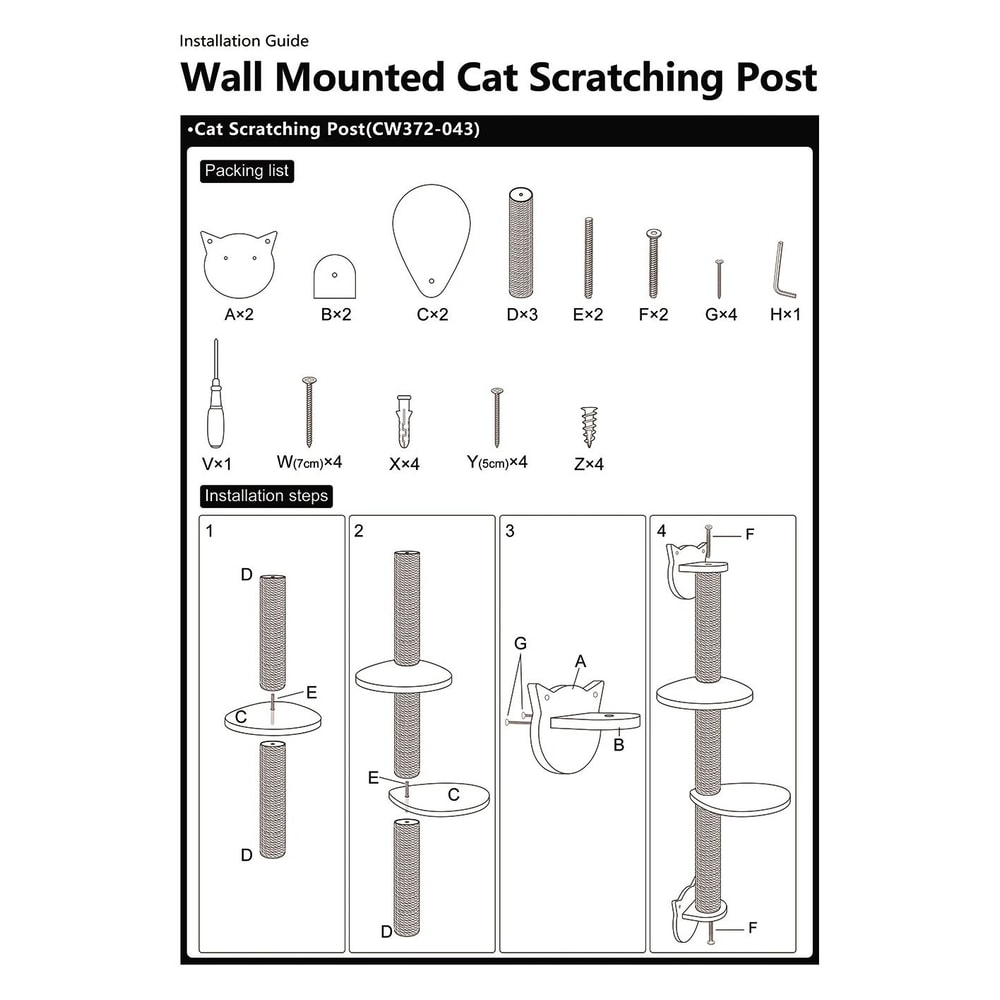 Installation Guide

Wall Mounted Cat Scratching Post

•Cat Scratching Post(CW372-043)

Packing list

A×2 B×2 C×2 D×3 E×2 F×2 G×4 H×1

V×1 W(7cm)×4 X×4 Y(5cm)×4 Z×4

Installation steps

1
D
E
C
D

2
E
C
D

3
G
A
B

4
F
F