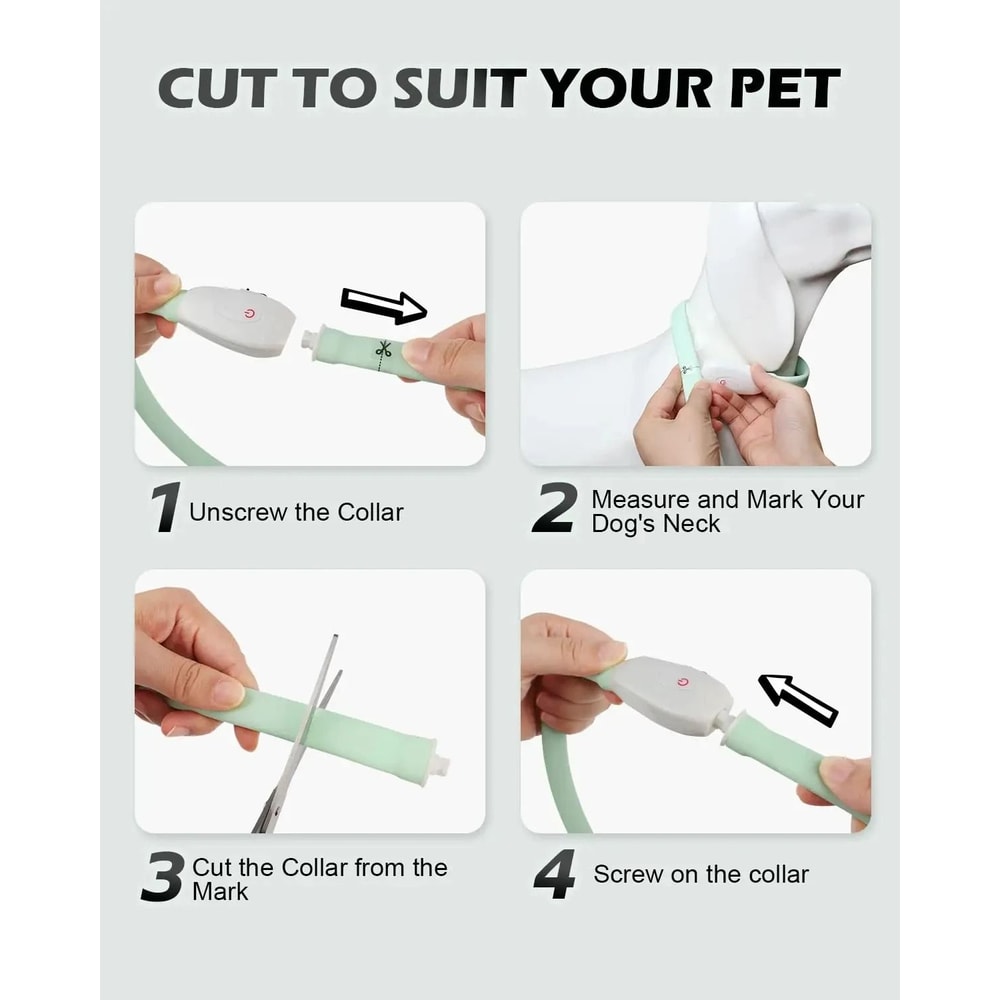 CUT TO SUIT YOUR PET

1 Unscrew the Collar

2 Measure and Mark Your Dog's Neck

3 Cut the Collar from the Mark

4 Screw on the collar