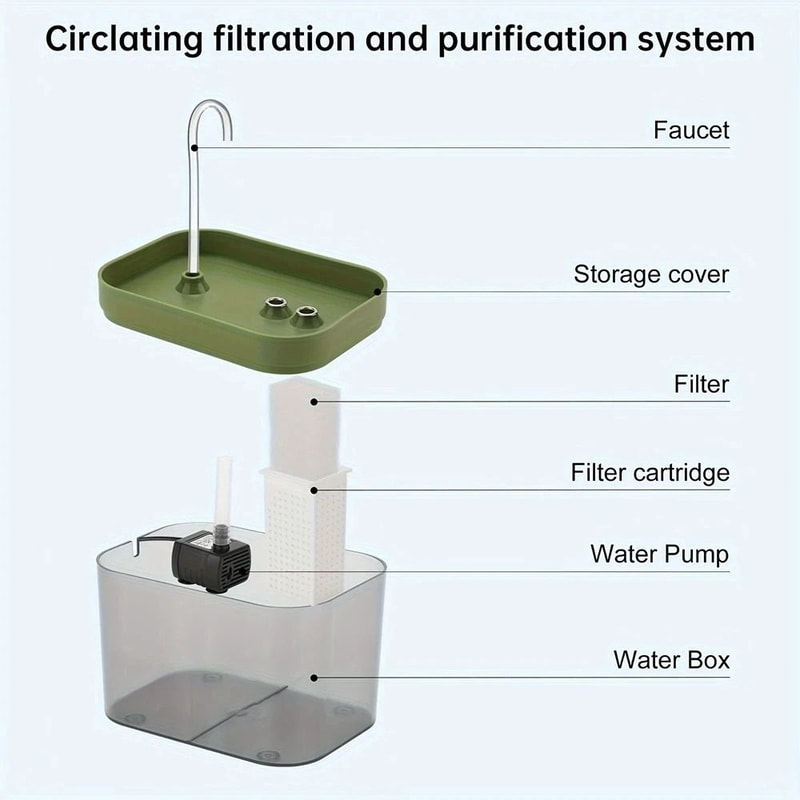 Circlating filtration and purification system

Faucet

Storage cover

Filter

Filter cartridge

Water Pump

Water Box