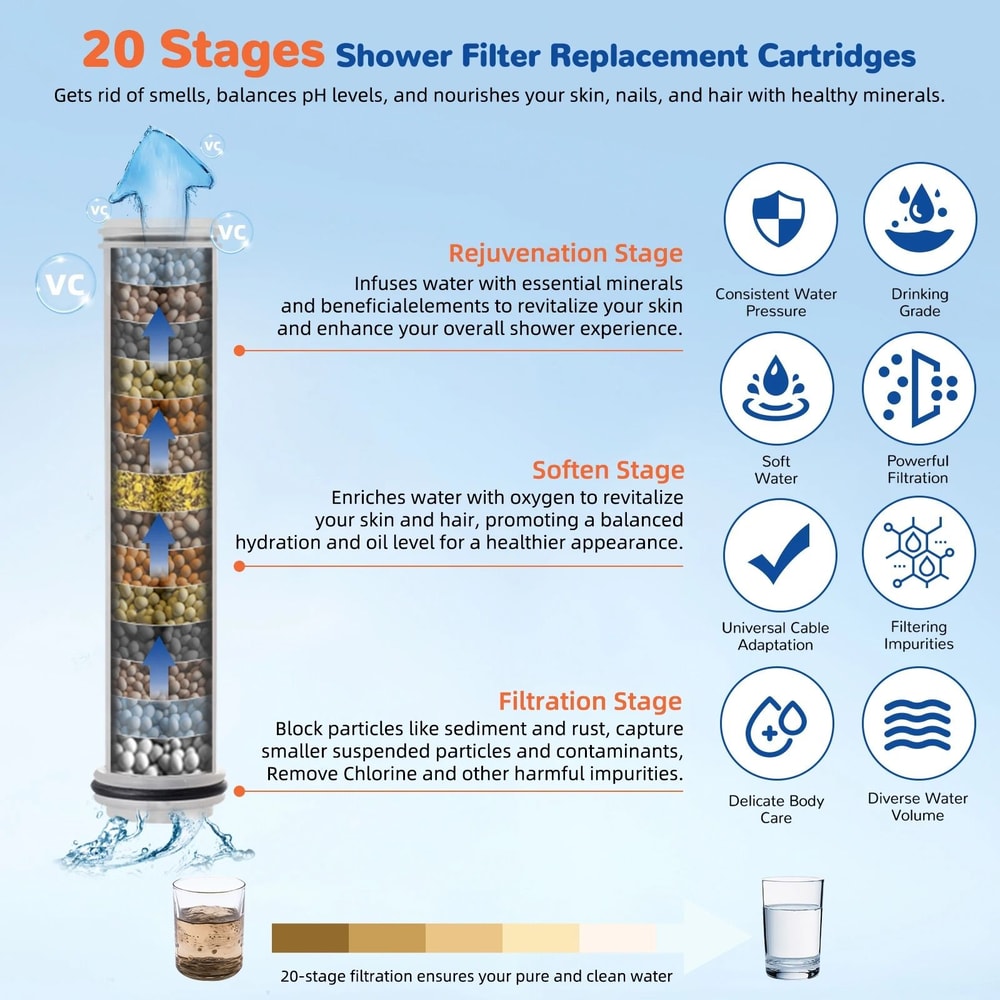 20 Stages Shower Filter Replacement Cartridges

Gets rid of smells, balances pH levels, and nourishes your skin, nails, and hair with healthy minerals.

VC

VC

VC

VC

Rejuvenation Stage

Infuses water with essential minerals and beneficialelements to revitalize your skin and enhance your overall shower experience.

Soften Stage

Enriches water with oxygen to revitalize your skin and hair, promoting a balanced hydration and oil level for a healthier appearance.

Filtration Stage

Block particles like sediment and rust, capture smaller suspended particles and contaminants, Remove Chlorine and other harmful impurities.

Consistent Water Pressure

Drinking Grade

Soft Water

Powerful Filtration

Universal Cable Adaptation

Filtering Impurities

Delicate Body Care

Diverse Water Volume

20-stage filtration ensures your pure and clean water