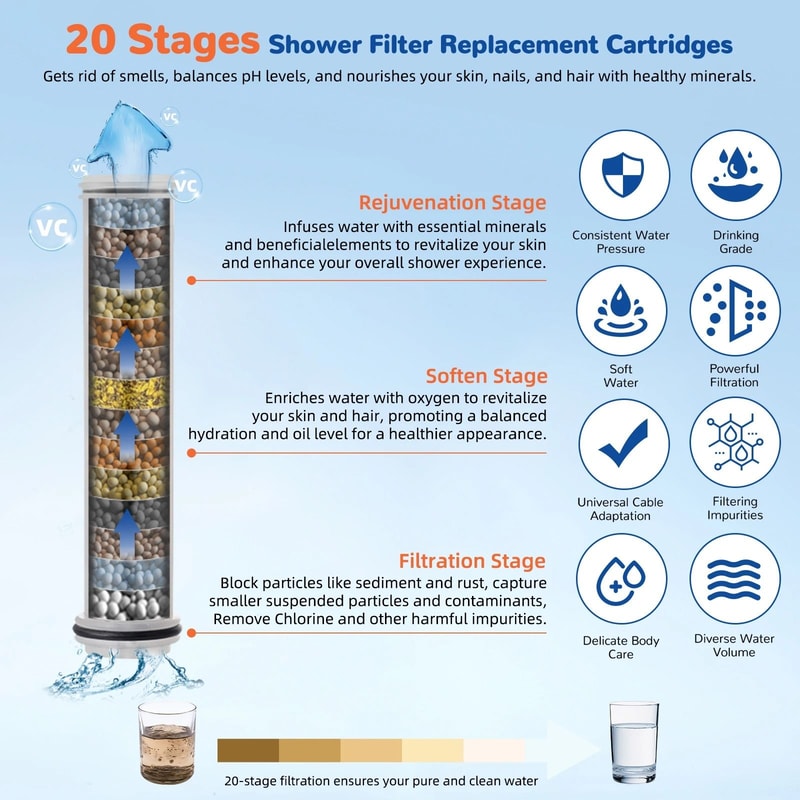 20 Stages Shower Filter Replacement Cartridges

Gets rid of smells, balances pH levels, and nourishes your skin, nails, and hair with healthy minerals.

VC

VC

VC

VC

Rejuvenation Stage

Infuses water with essential minerals and beneficialelements to revitalize your skin and enhance your overall shower experience.

Soften Stage

Enriches water with oxygen to revitalize your skin and hair, promoting a balanced hydration and oil level for a healthier appearance.

Filtration Stage

Block particles like sediment and rust, capture smaller suspended particles and contaminants, Remove Chlorine and other harmful impurities.

Consistent Water Pressure

Drinking Grade

Soft Water

Powerful Filtration

Universal Cable Adaptation

Filtering Impurities

Delicate Body Care

Diverse Water Volume

20-stage filtration ensures your pure and clean water