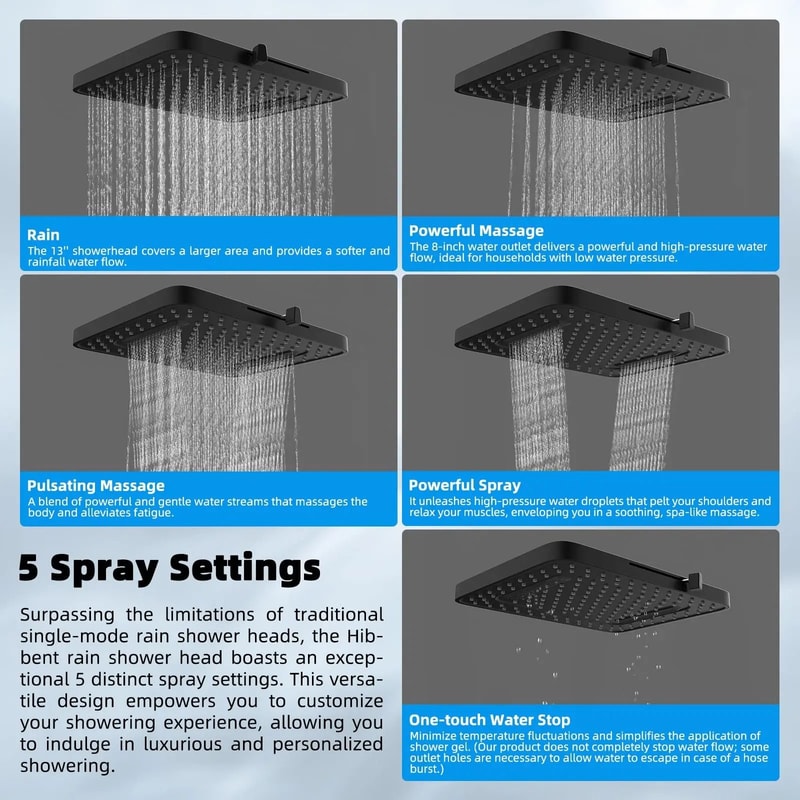 Rain
The 13'' showerhead covers a larger area and provides a softer and rainfall water flow.

Powerful Massage
The 8-inch water outlet delivers a powerful and high-pressure water flow, ideal for households with low water pressure.

Pulsating Massage
A blend of powerful and gentle water streams that massages the body and alleviates fatigue.

Powerful Spray
It unleashes high-pressure water droplets that pelt your shoulders and relax your muscles, enveloping you in a soothing, spa-like massage.

5 Spray Settings

Surpassing the limitations of traditional single-mode rain shower heads, the Hibbent rain shower head boasts an exceptional 5 distinct spray settings. This versatile design empowers you to customize your showering experience, allowing you to indulge in luxurious and personalized showering.

One-touch Water Stop
Minimize temperature fluctuations and simplifies the application of shower gel. (Our product does not completely stop water flow; some outlet holes are necessary to allow water to escape in case of a hose burst.)