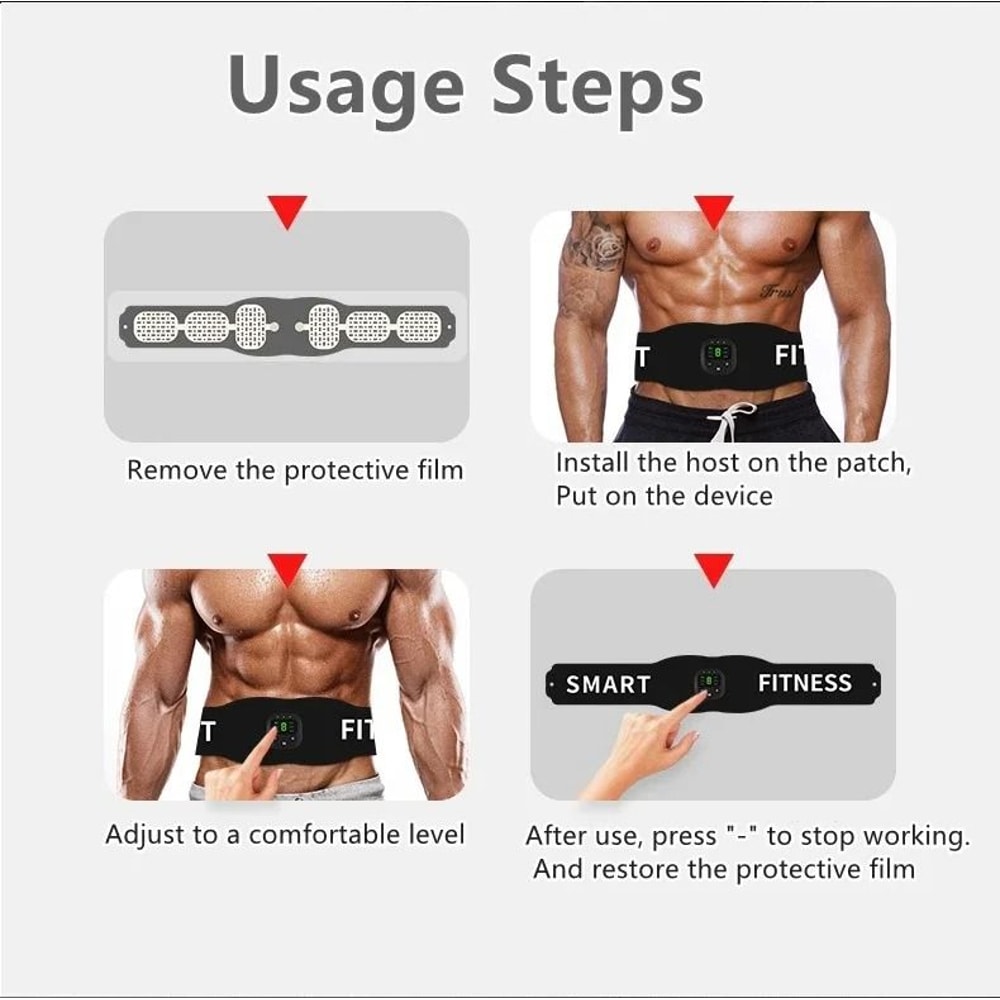 Usage Steps

Remove the protective film

T FIT

Install the host on the patch, Put on the device

T FIT

Adjust to a comfortable level

SMART FITNESS

After use, press "-" to stop working. And restore the protective film