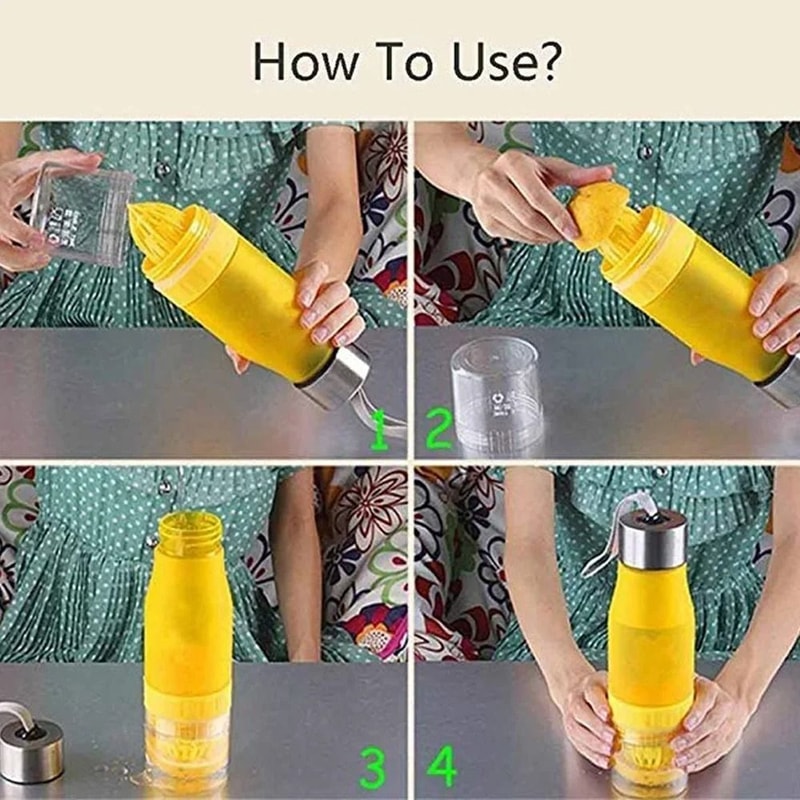 How To Use?

1

2

3

4