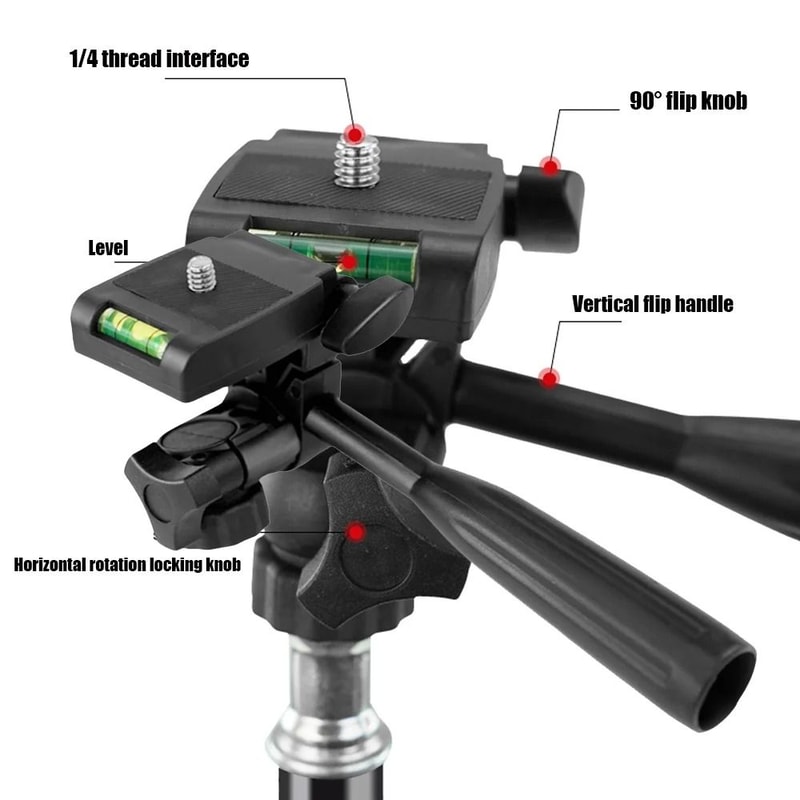 1/4 thread interface

90° flip knob

Level

Vertical flip handle

Horizontal rotation locking knob