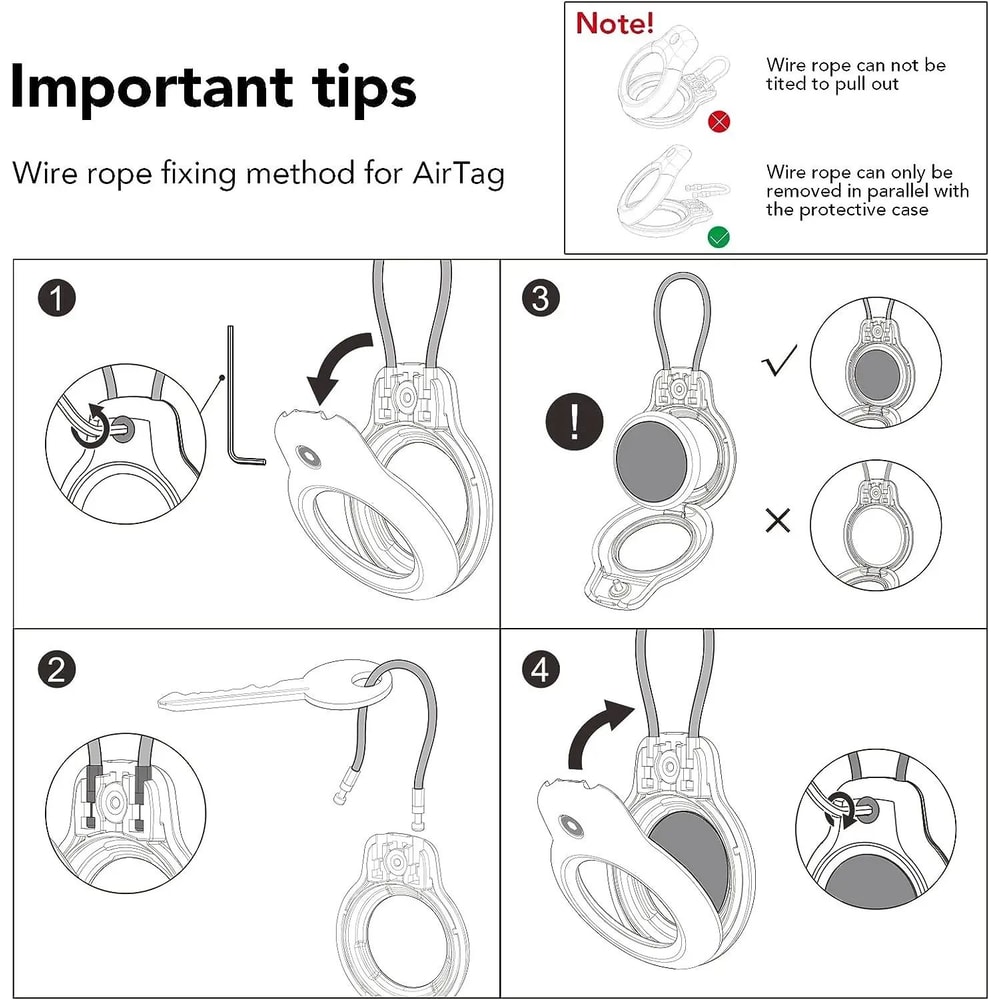 Important tips

Wire rope fixing method for AirTag

Note!

Wire rope can not be tited to pull out

Wire rope can only be removed in parallel with the protective case

1

3

!

√

×

2

4