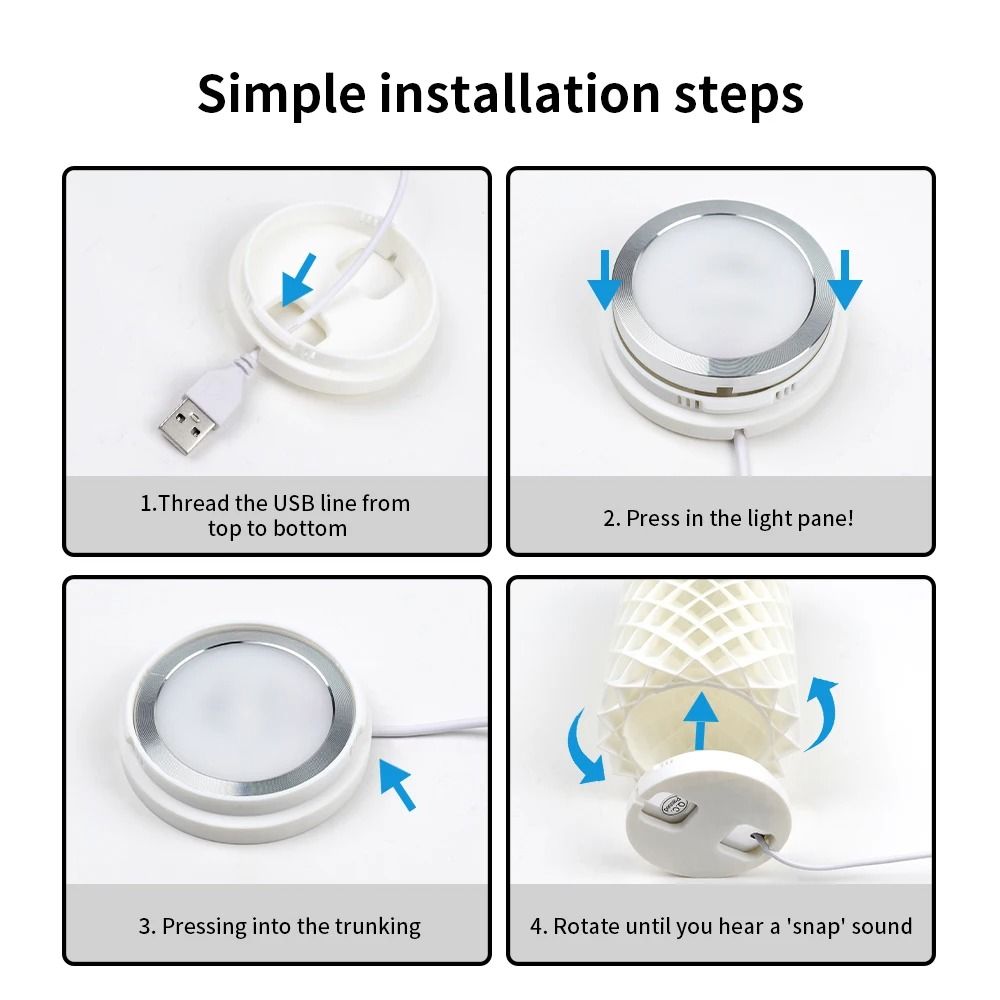 Simple installation steps

1.Thread the USB line from top to bottom

2. Press in the light pane!

3. Pressing into the trunking

4. Rotate until you hear a 'snap' sound