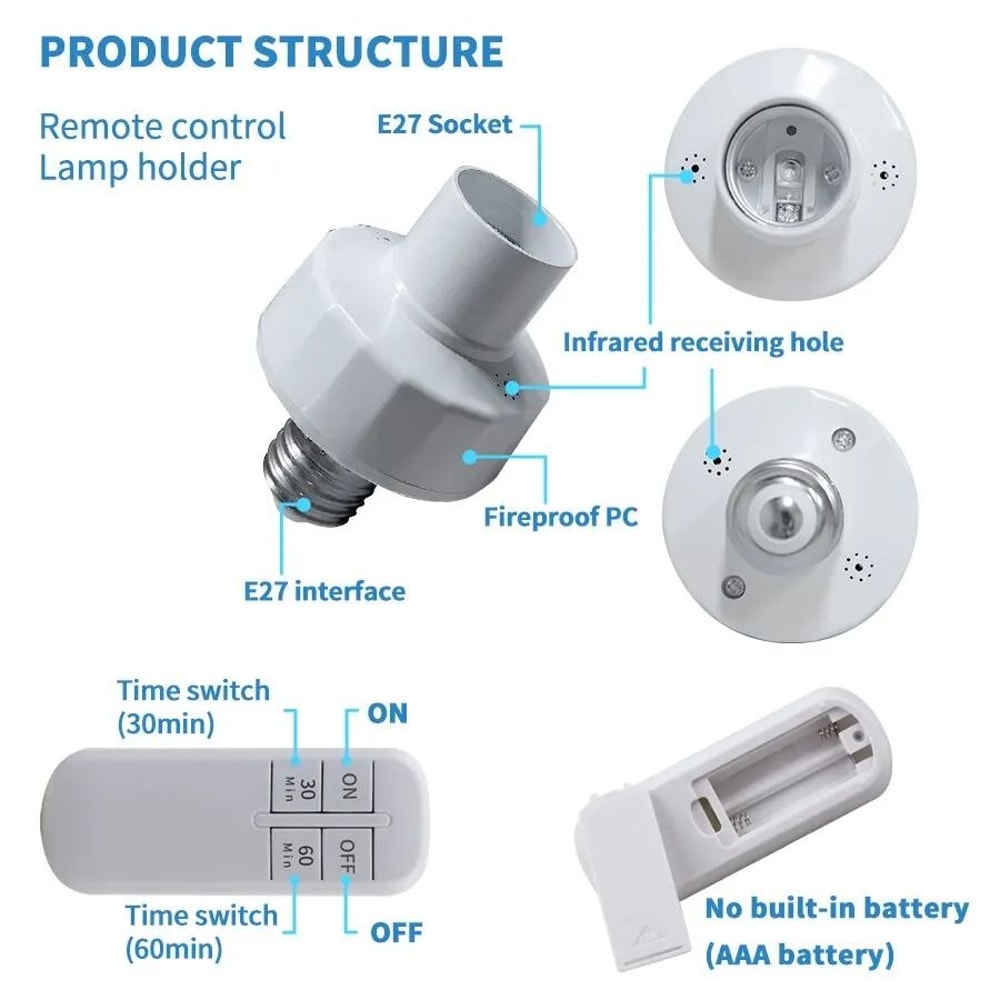 PRODUCT STRUCTURE

Remote control Lamp holder

E27 Socket

Infrared receiving hole

Fireproof PC

E27 interface

Time switch (30min)

ON

30 Min

ON

60 Min

OFF

Time switch (60min)

OFF

No built-in battery (AAA battery)