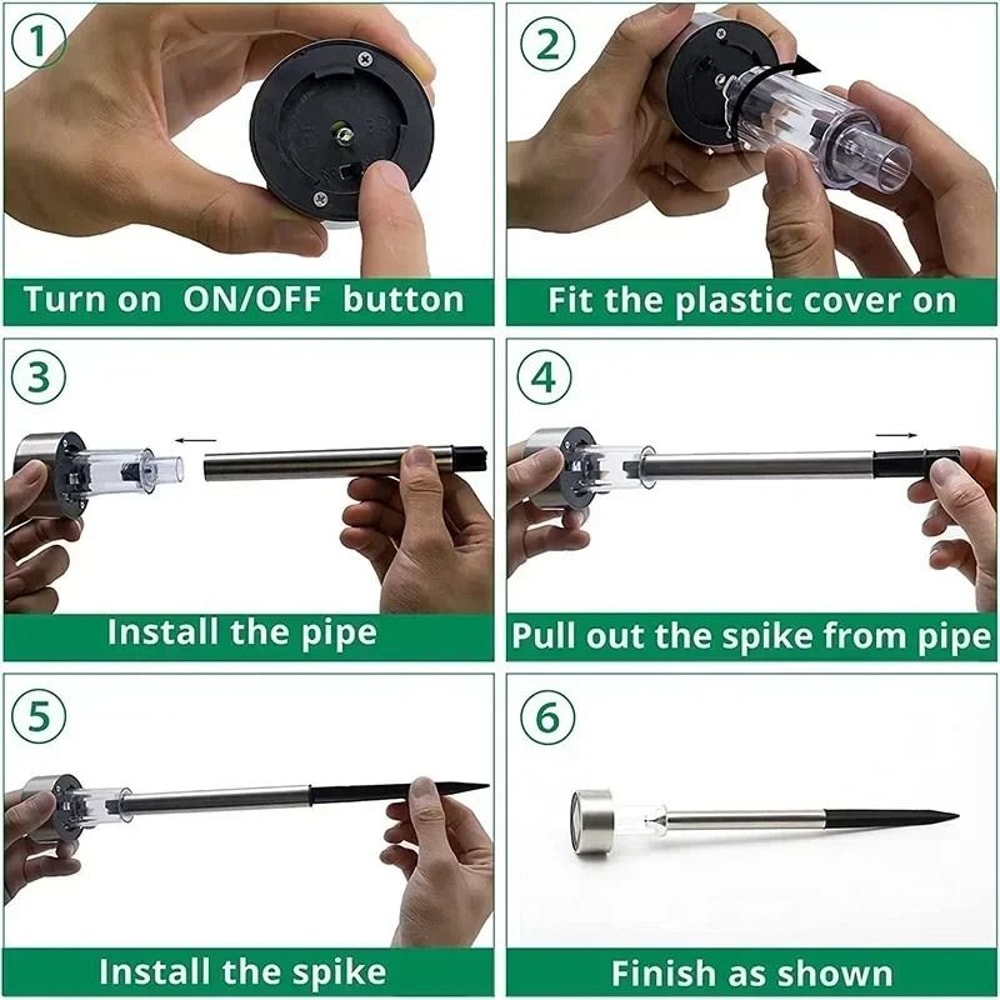 1
Turn on ON/OFF button

2
Fit the plastic cover on

3
Install the pipe

4
Pull out the spike from pipe

5
Install the spike

6
Finish as shown