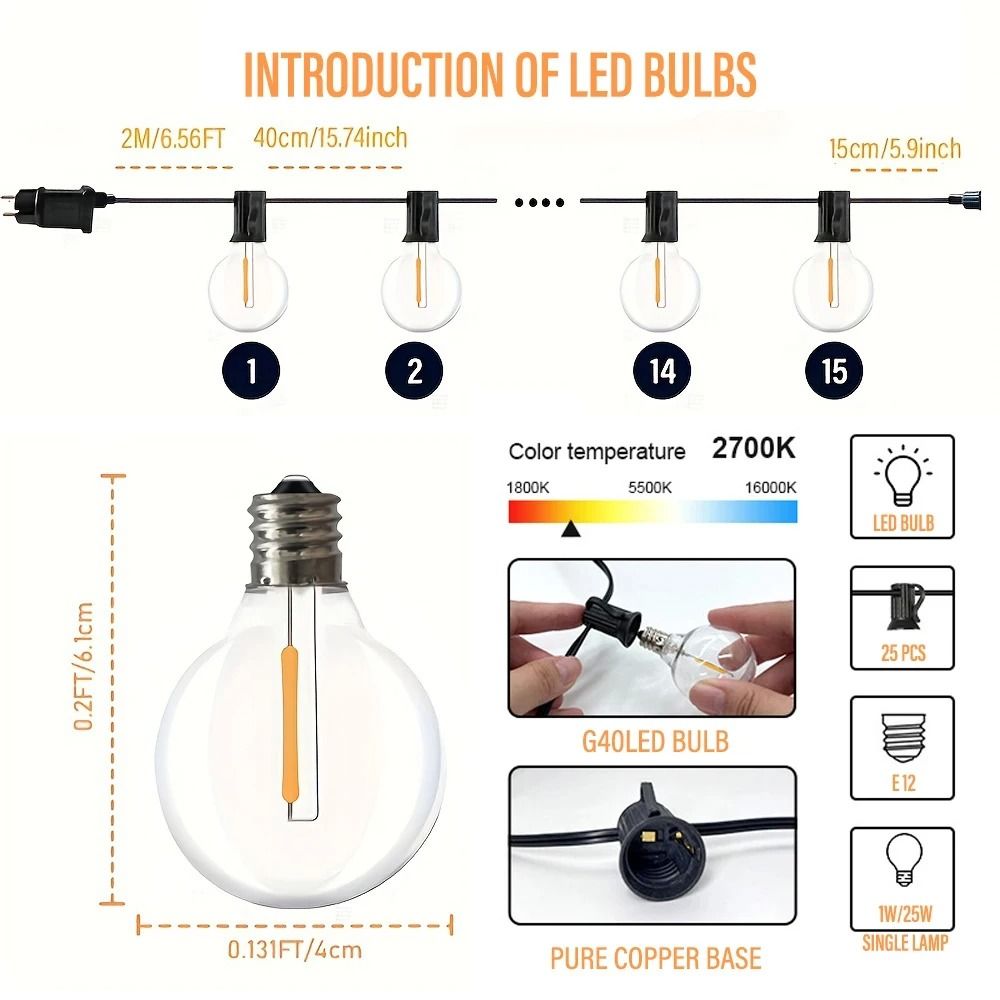 INTRODUCTION OF LED BULBS

2M/6.56FT

40cm/15.74inch

15cm/5.9inch

1

2

14

15

0.2FT/6.1cm

0.131FT/4cm

Color temperature 2700K

1800K 5500K 16000K

G40LED BULB

PURE COPPER BASE

LED BULB

25 PCS

E 12

1W/25W SINGLE LAMP