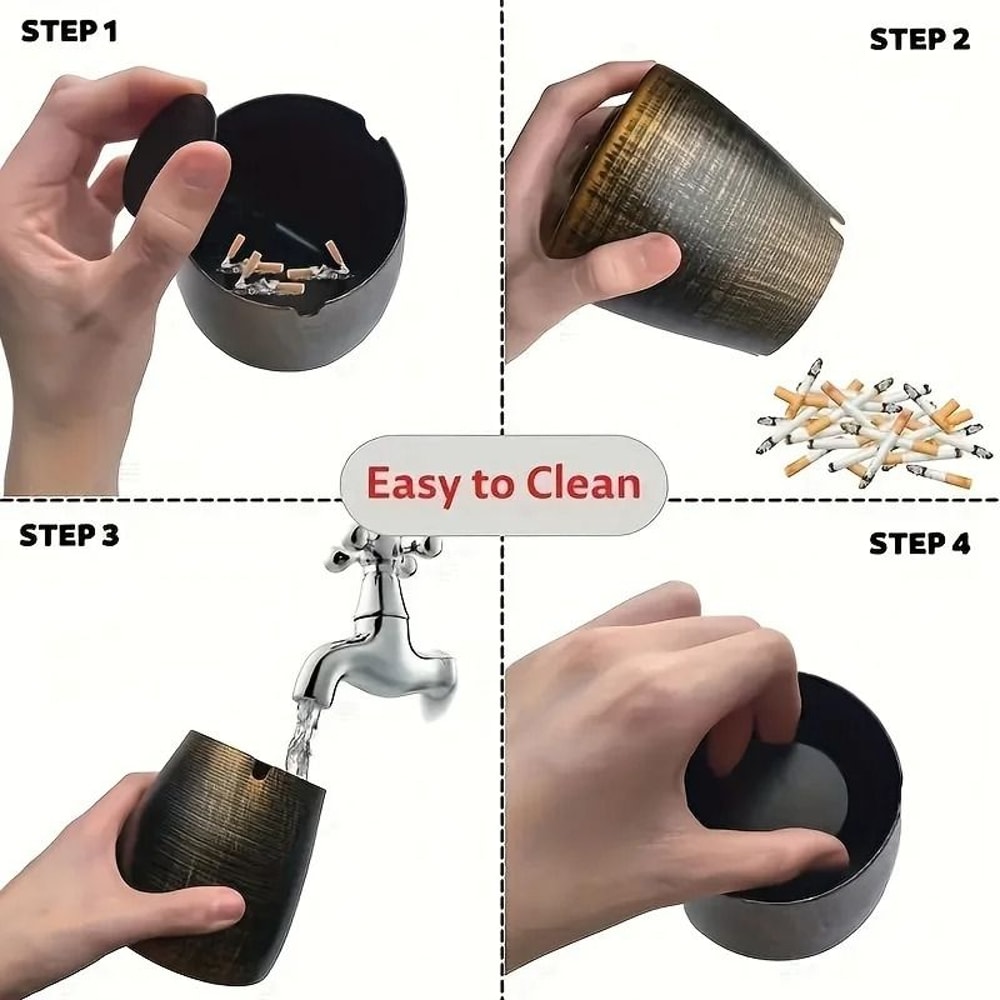 STEP 1

STEP 2

Easy to Clean

STEP 3

STEP 4