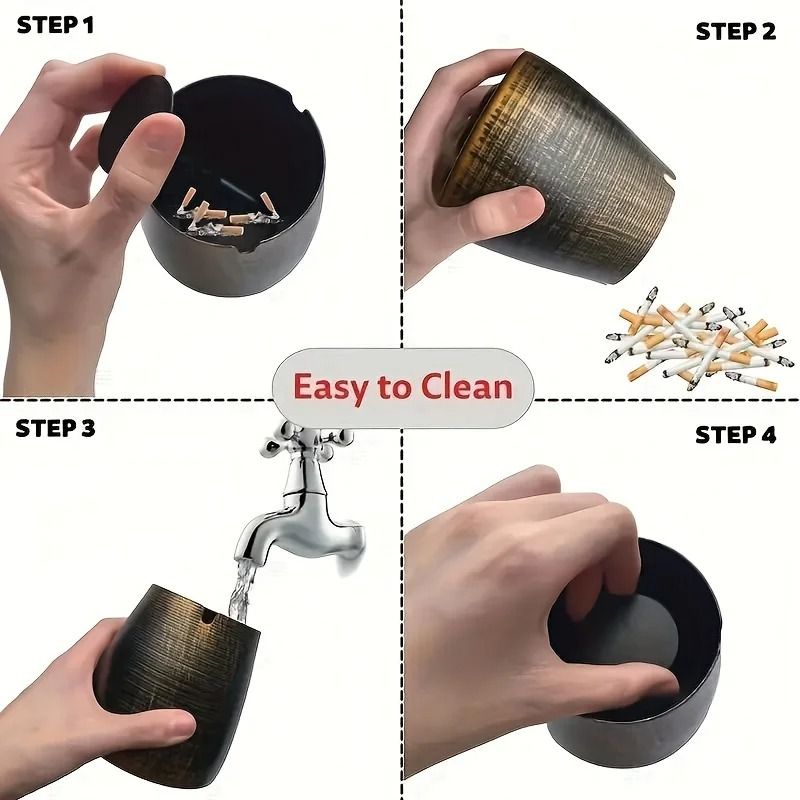 STEP 1

STEP 2

Easy to Clean

STEP 3

STEP 4