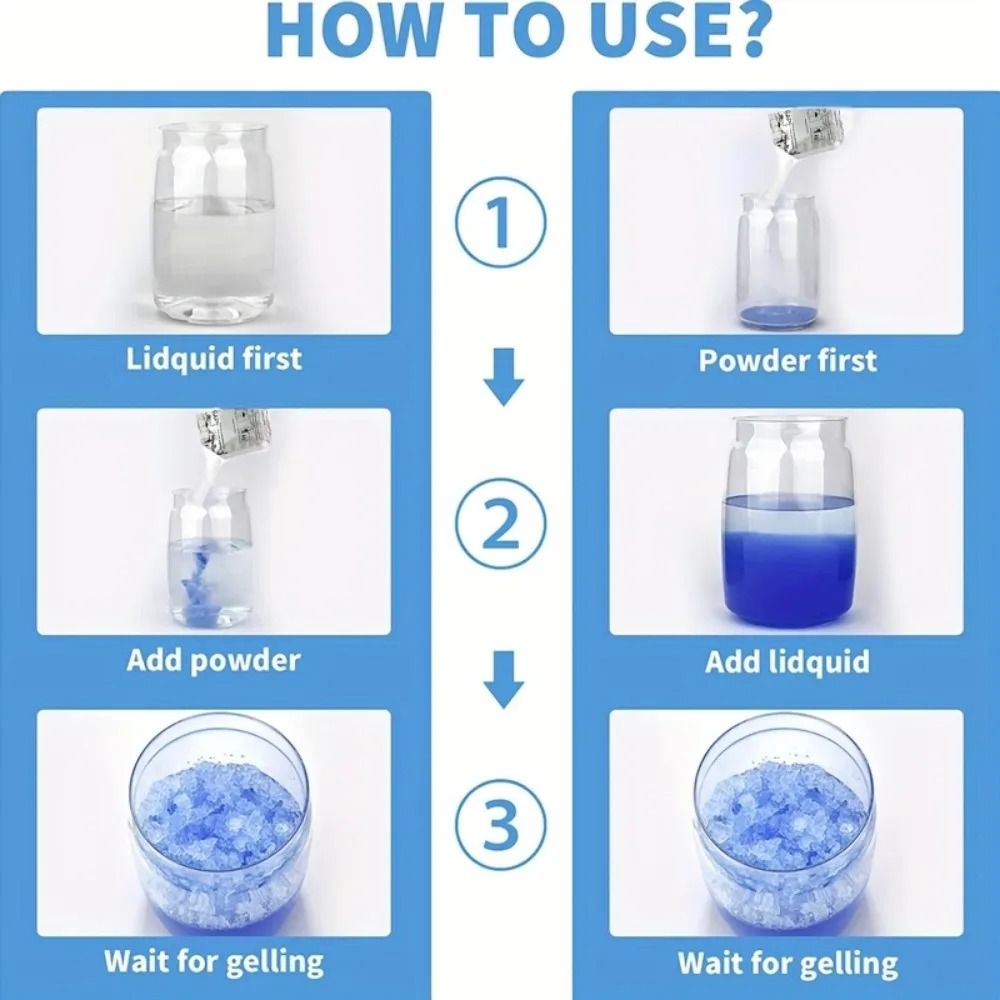 HOW TO USE?

Lidquid first

Add powder

Wait for gelling

1

2

3

Powder first

Add lidquid

Wait for gelling