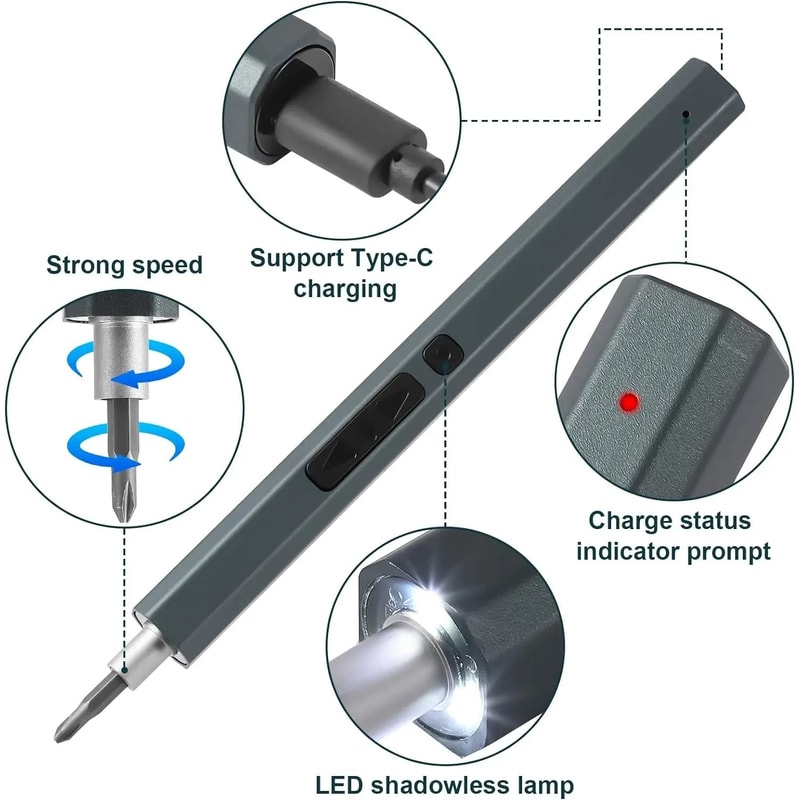 Strong speed

Support Type-C charging

Charge status indicator prompt

LED shadowless lamp