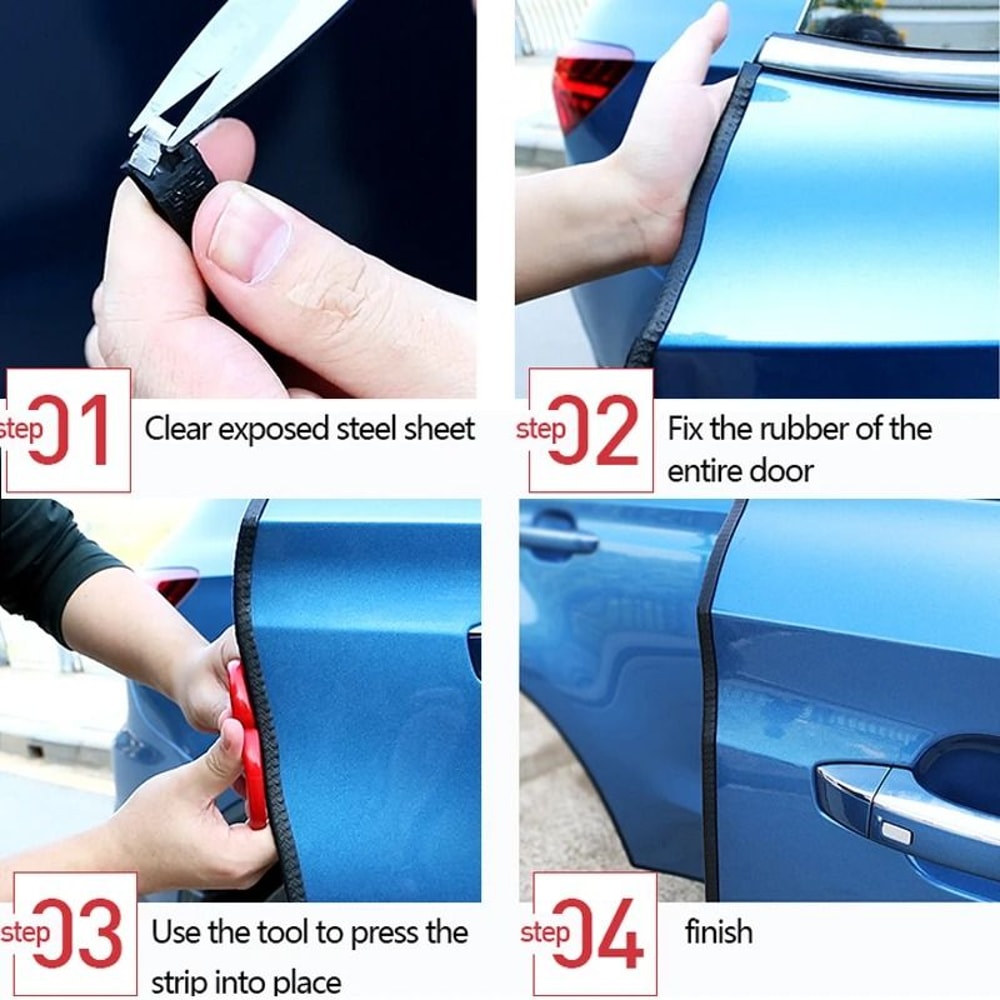 step 01 Clear exposed steel sheet

step 02 Fix the rubber of the entire door

step 03 Use the tool to press the strip into place

step 04 finish