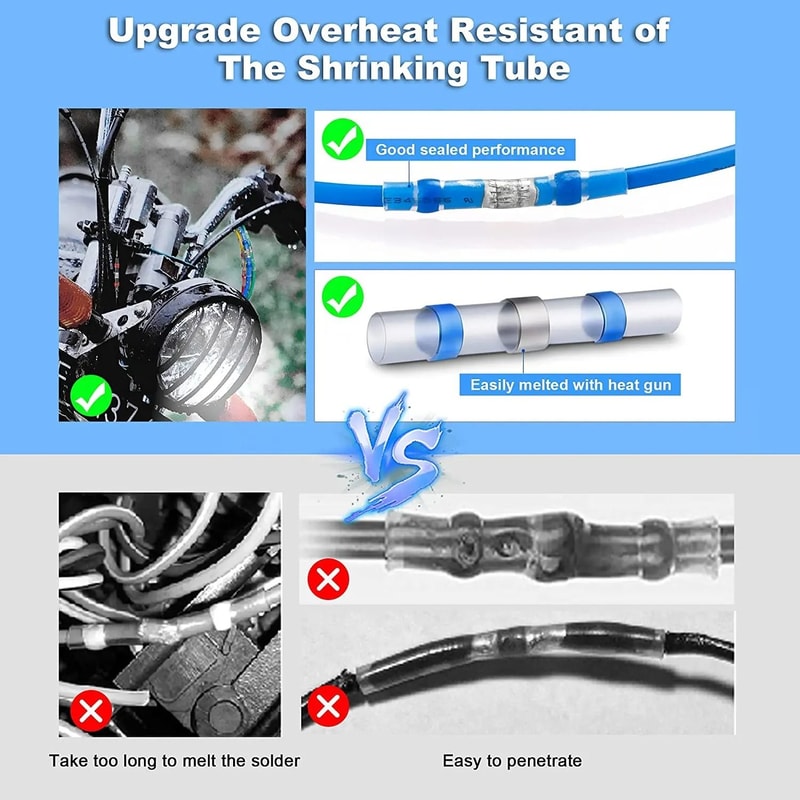 Upgrade Overheat Resistant of The Shrinking Tube

Good sealed performance

Easily melted with heat gun

VS

Take too long to melt the solder

Easy to penetrate