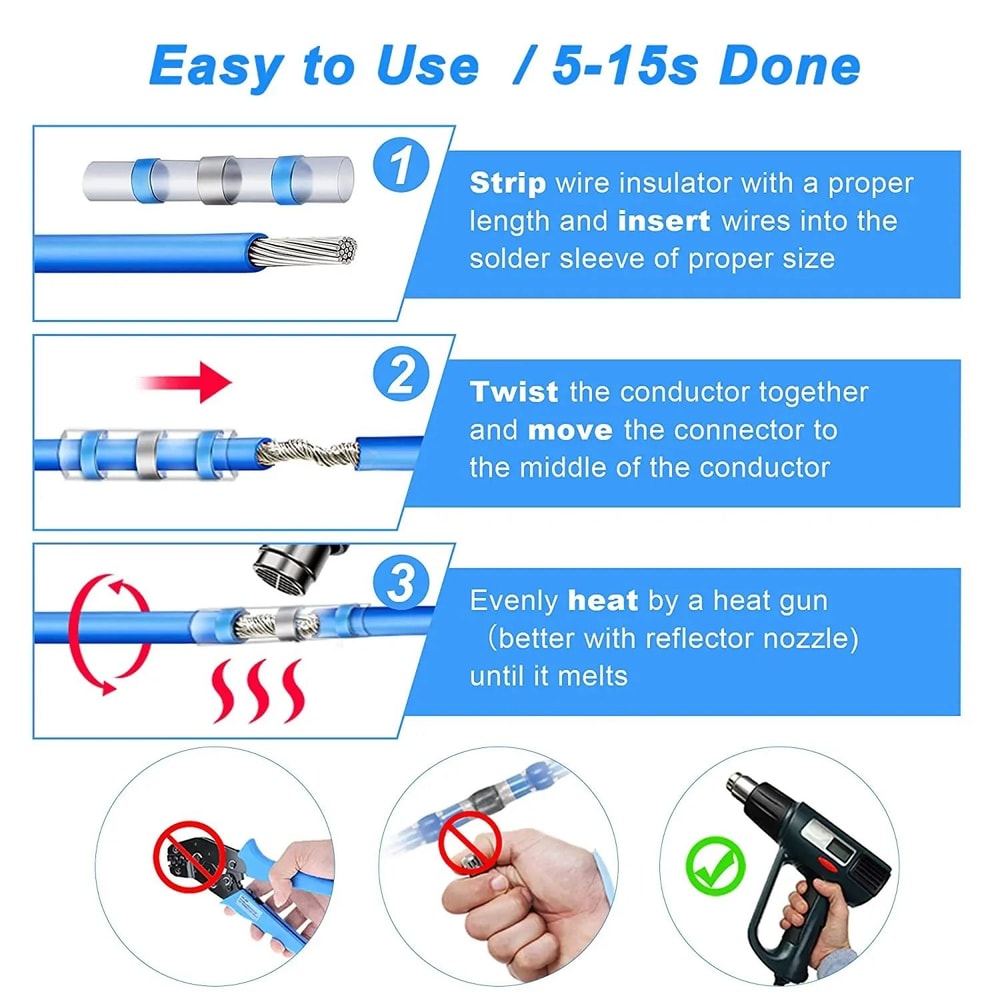 Easy to Use / 5-15s Done

1

Strip wire insulator with a proper length and insert wires into the solder sleeve of proper size

2

Twist the conductor together and move the connector to the middle of the conductor

3

Evenly heat by a heat gun (better with reflector nozzle) until it melts