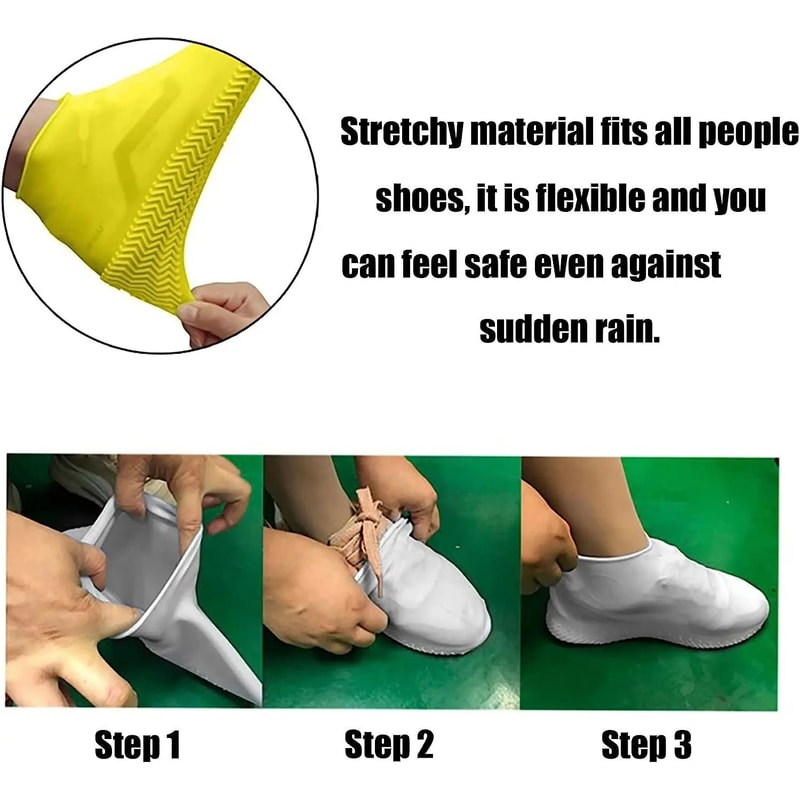 Stretchy material fits all people shoes, it is flexible and you can feel safe even against sudden rain.

Step 1

Step 2

Step 3