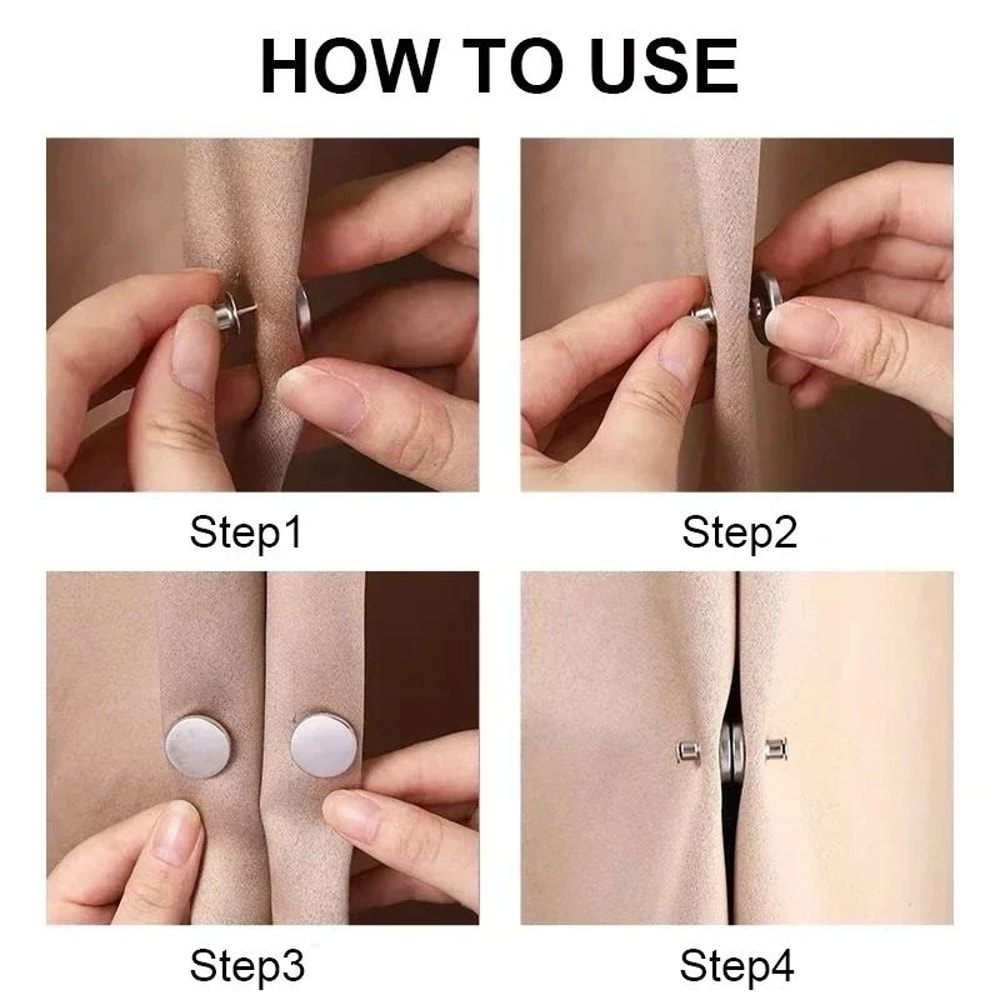 HOW TO USE

Step1

Step2

Step3

Step4