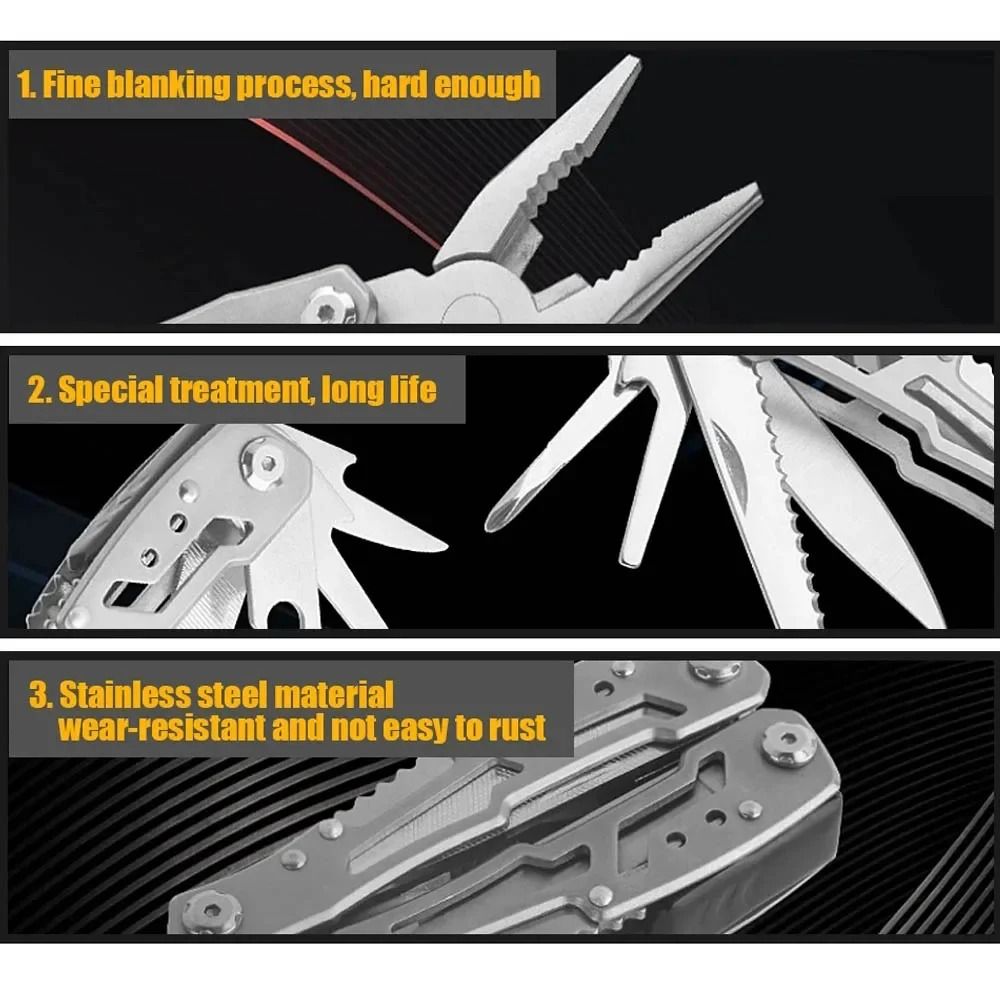 1. Fine blanking process, hard enough

2. Special treatment, long life

3. Stainless steel material
wear-resistant and not easy to rust