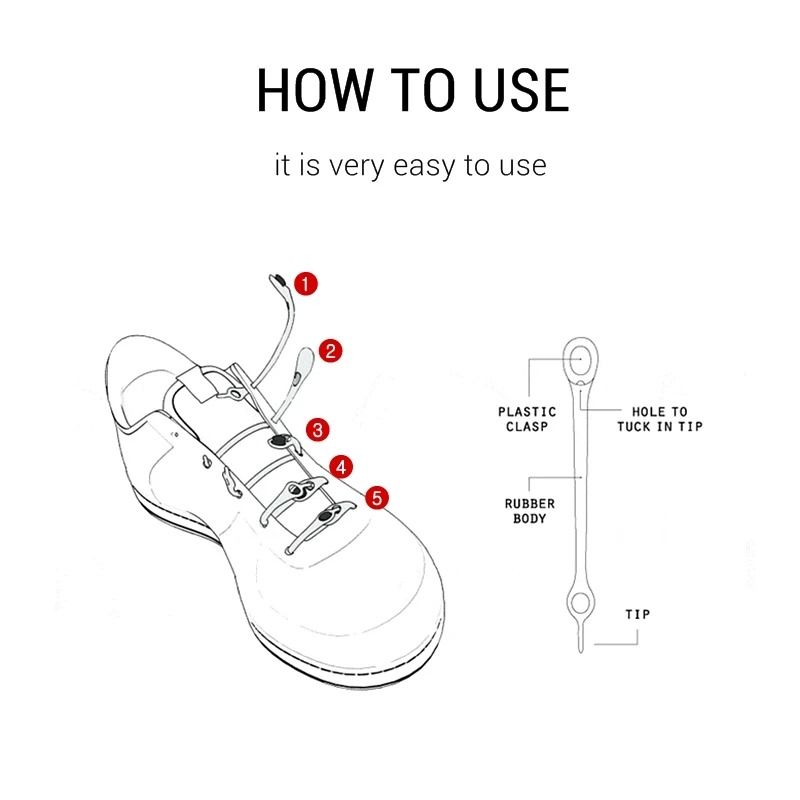 HOW TO USE

it is very easy to use

1
2
3
4
5

PLASTIC CLASP

HOLE TO TUCK IN TIP

RUBBER BODY

TIP