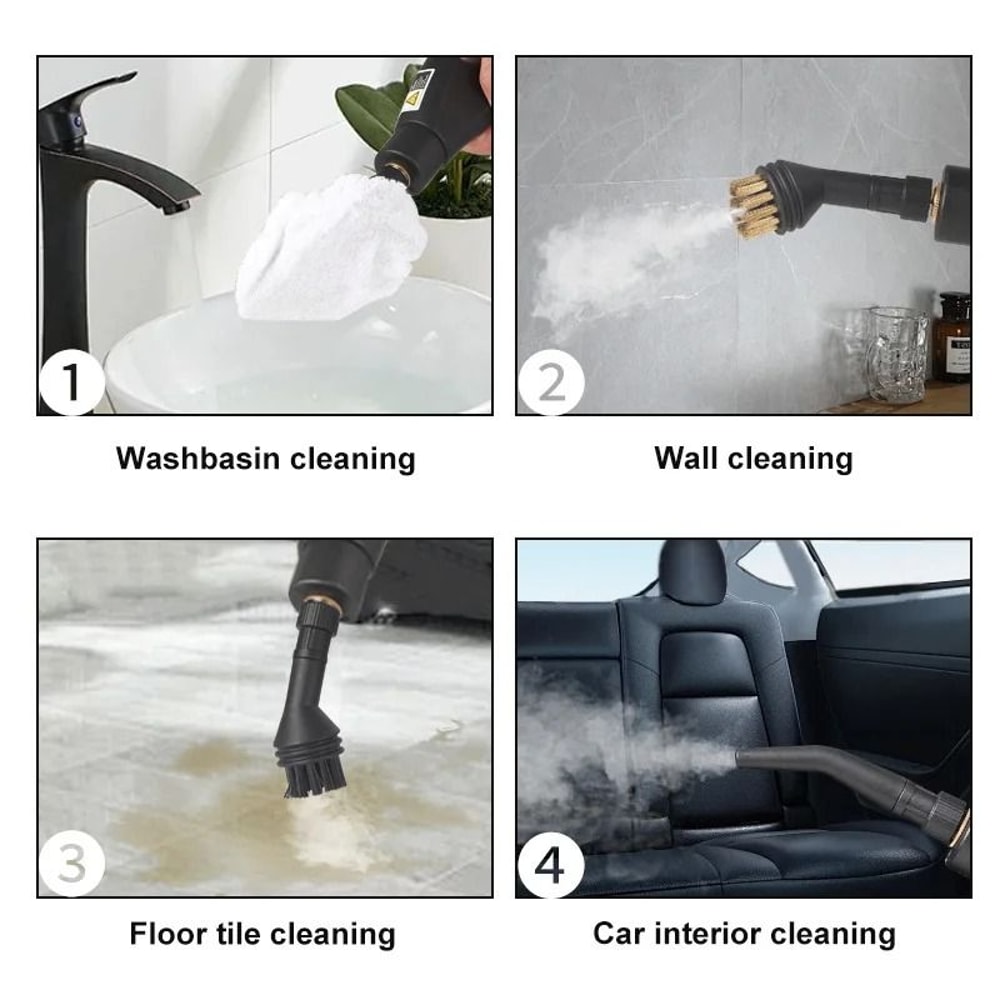 1

Washbasin cleaning

2

Wall cleaning

3

Floor tile cleaning

4

Car interior cleaning