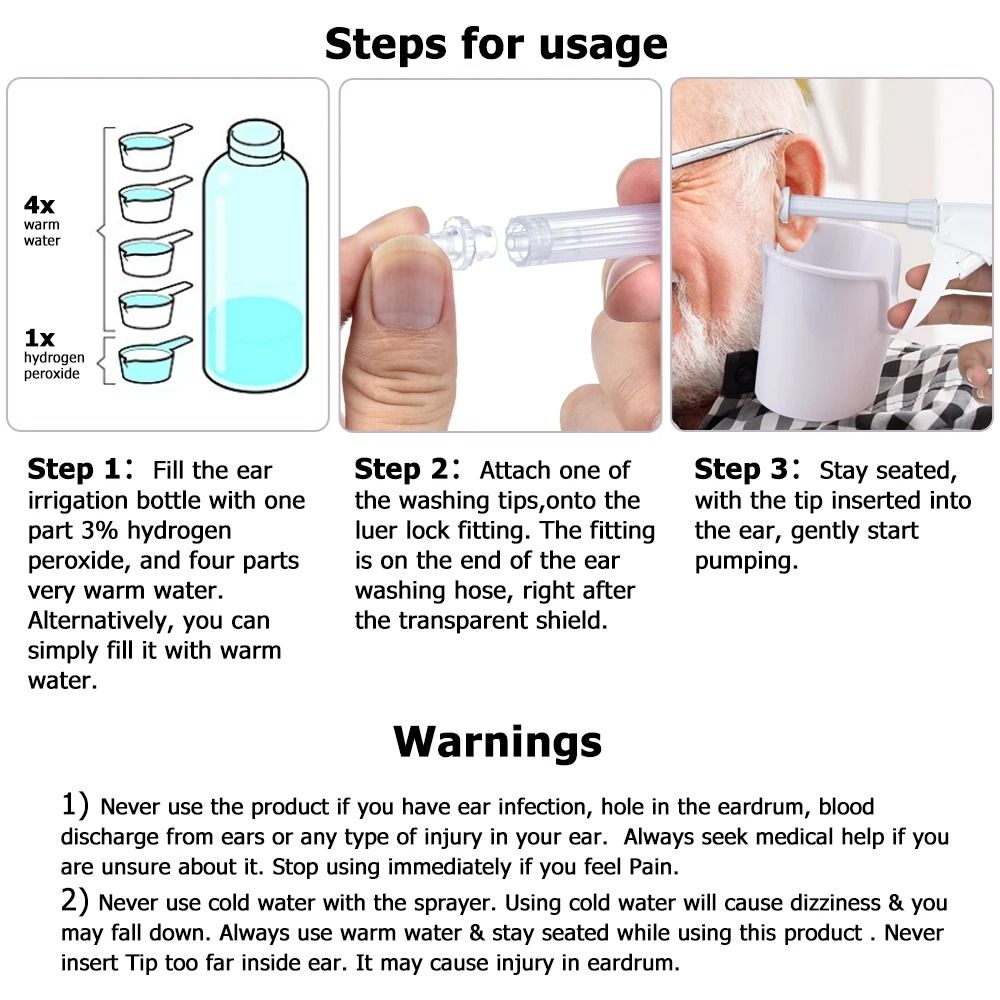 Steps for usage

4x
warm
water

1x
hydrogen
peroxide

Step 1: Fill the ear irrigation bottle with one part 3% hydrogen peroxide, and four parts very warm water. Alternatively, you can simply fill it with warm water.

Step 2: Attach one of the washing tips,onto the luer lock fitting. The fitting is on the end of the ear washing hose, right after the transparent shield.

Step 3: Stay seated, with the tip inserted into the ear, gently start pumping.

Warnings

1) Never use the product if you have ear infection, hole in the eardrum, blood discharge from ears or any type of injury in your ear. Always seek medical help if you are unsure about it. Stop using immediately if you feel Pain.

2) Never use cold water with the sprayer. Using cold water will cause dizziness & you may fall down. Always use warm water & stay seated while using this product . Never insert Tip too far inside ear. It may cause injury in eardrum.