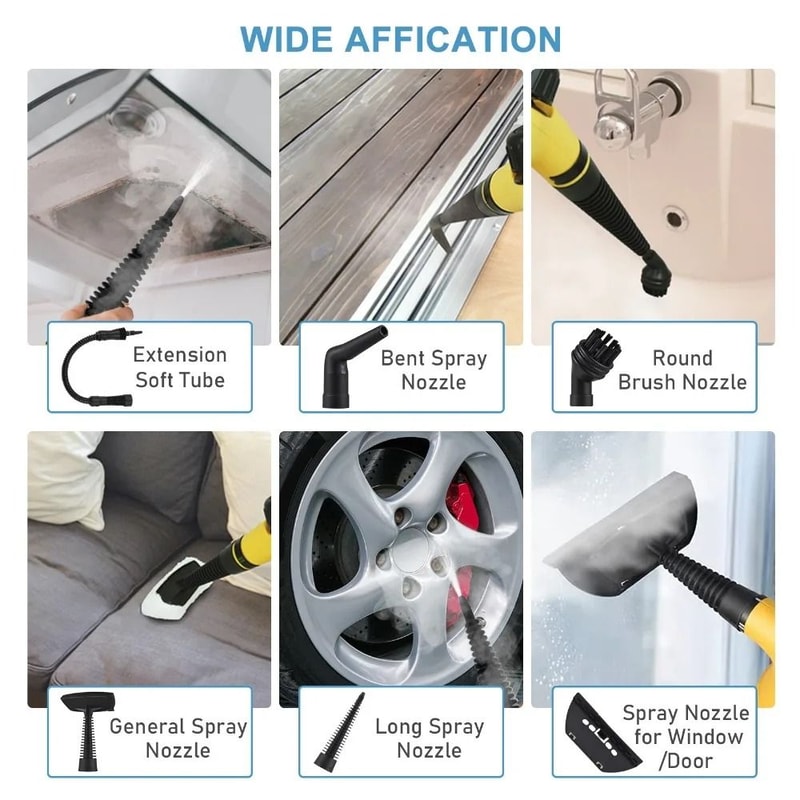 WIDE AFFICATION

Extension Soft Tube

Bent Spray Nozzle

Round Brush Nozzle

General Spray Nozzle

Long Spray Nozzle

Spray Nozzle for Window /Door