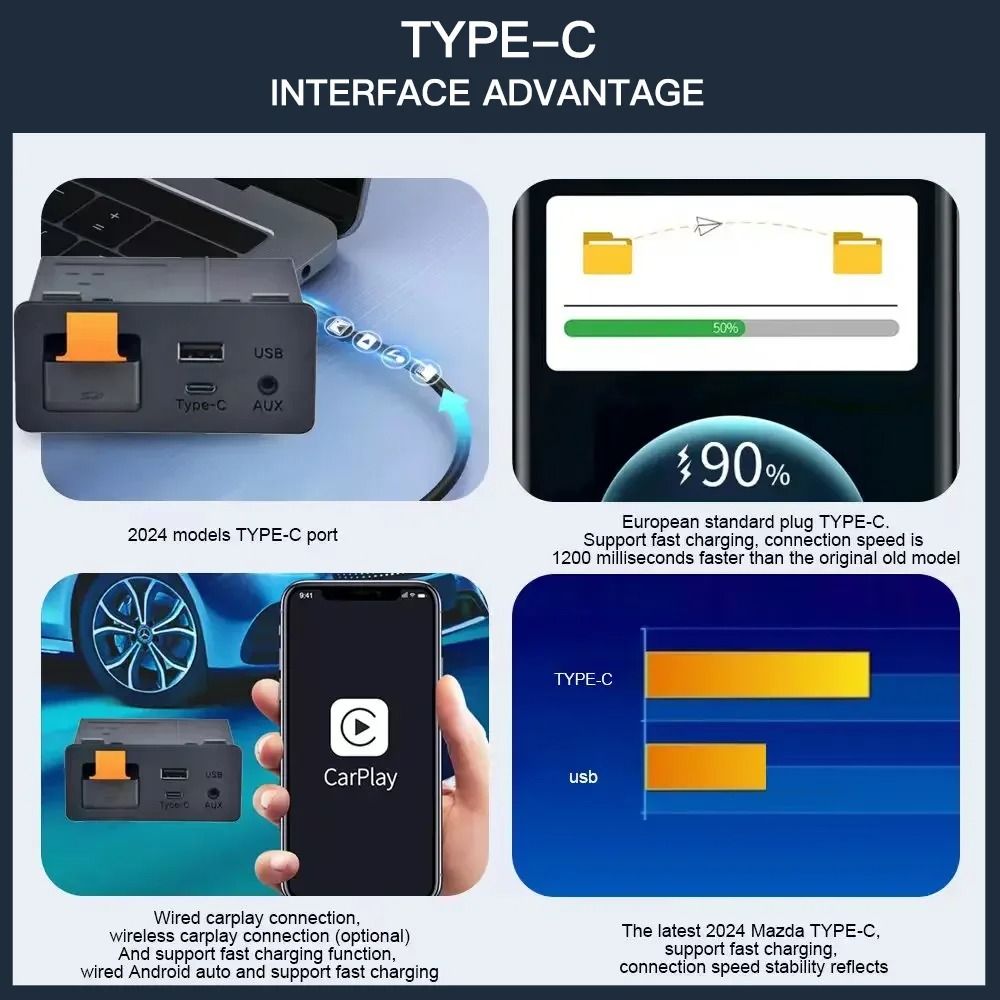 TYPE-C
INTERFACE ADVANTAGE

USB
Type-C
AUX

50%

90%

2024 models TYPE-C port

European standard plug TYPE-C.
Support fast charging, connection speed is 1200 milliseconds faster than the original old model

9:41

CarPlay

USB
Type-C
AUX

TYPE-C

usb

Wired carplay connection, wireless carplay connection (optional)
And support fast charging function, wired Android auto and support fast charging

The latest 2024 Mazda TYPE-C, support fast charging, connection speed stability reflects