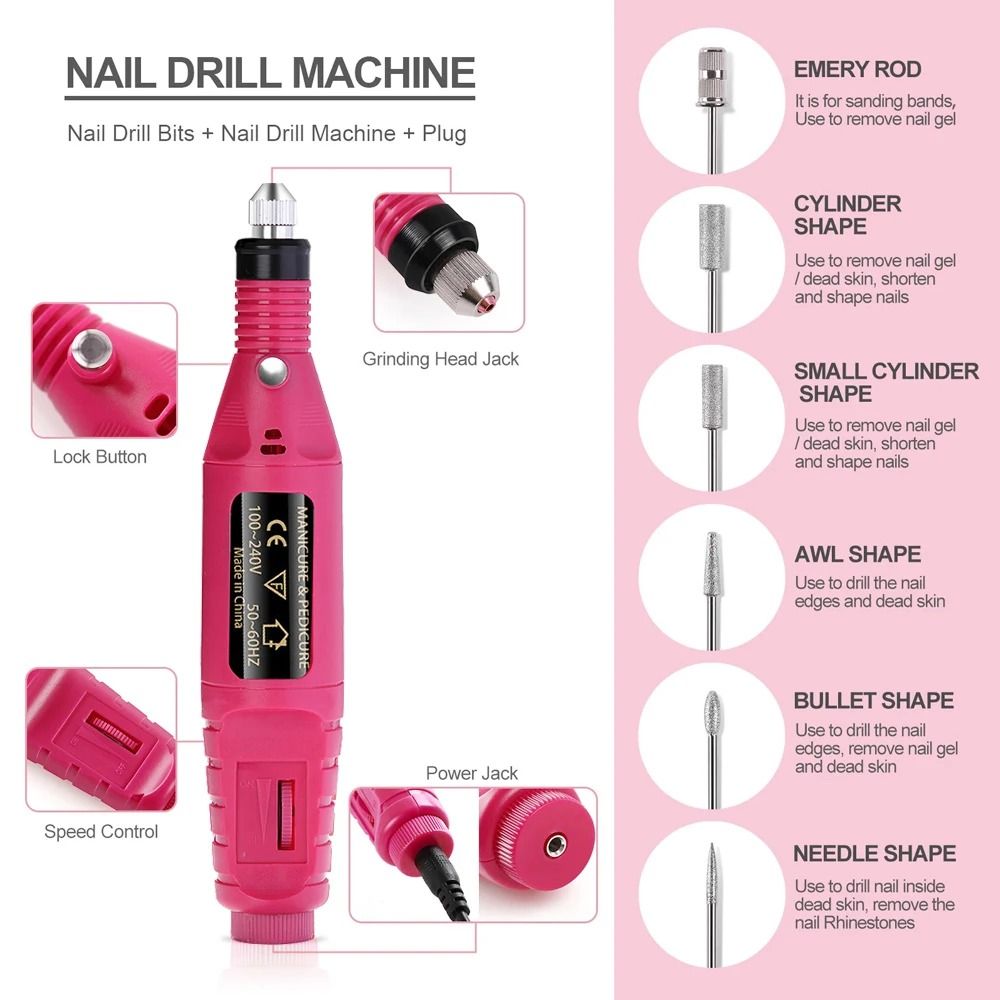 NAIL DRILL MACHINE

Nail Drill Bits + Nail Drill Machine + Plug

Grinding Head Jack

Lock Button

MANICURE & PEDICURE
CE
100~240V 50~60HZ
Made in China

Speed Control

Power Jack

EMERY ROD
It is for sanding bands, Use to remove nail gel

CYLINDER SHAPE
Use to remove nail gel / dead skin, shorten and shape nails

SMALL CYLINDER SHAPE
Use to remove nail gel / dead skin, shorten and shape nails

AWL SHAPE
Use to drill the nail edges and dead skin

BULLET SHAPE
Use to drill the nail edges, remove nail gel and dead skin

NEEDLE SHAPE
Use to drill nail inside dead skin, remove the nail Rhinestones