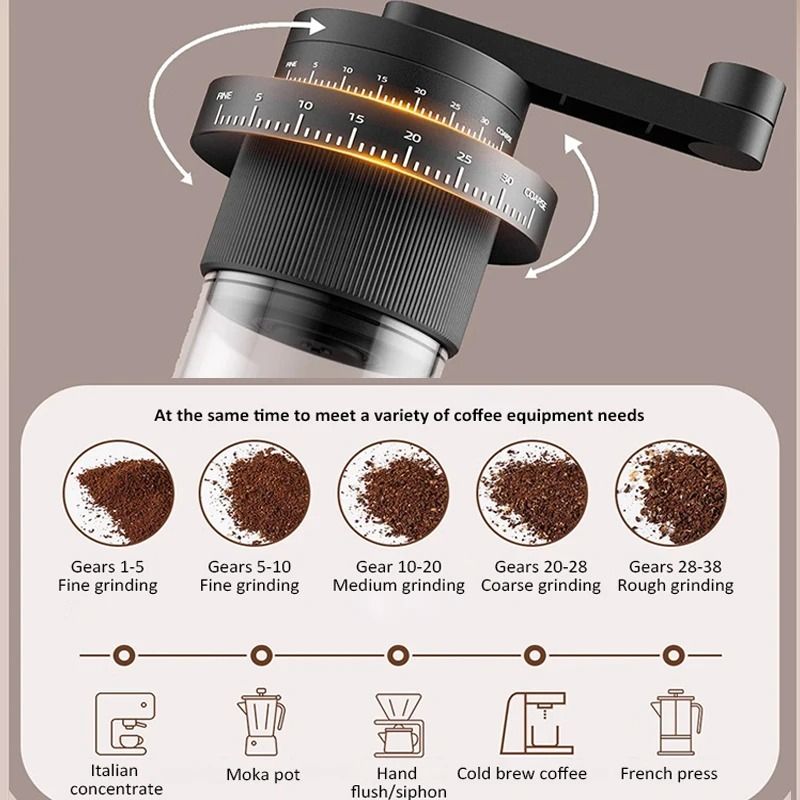 FINE 5 10 15 20 25 30 COARSE

FINE 5 10 15 20 25 30 COARSE

At the same time to meet a variety of coffee equipment needs

Gears 1-5
Fine grinding

Gears 5-10
Fine grinding

Gear 10-20
Medium grinding

Gears 20-28
Coarse grinding

Gears 28-38
Rough grinding

Italian concentrate

Moka pot

Hand flush/siphon

Cold brew coffee

French press