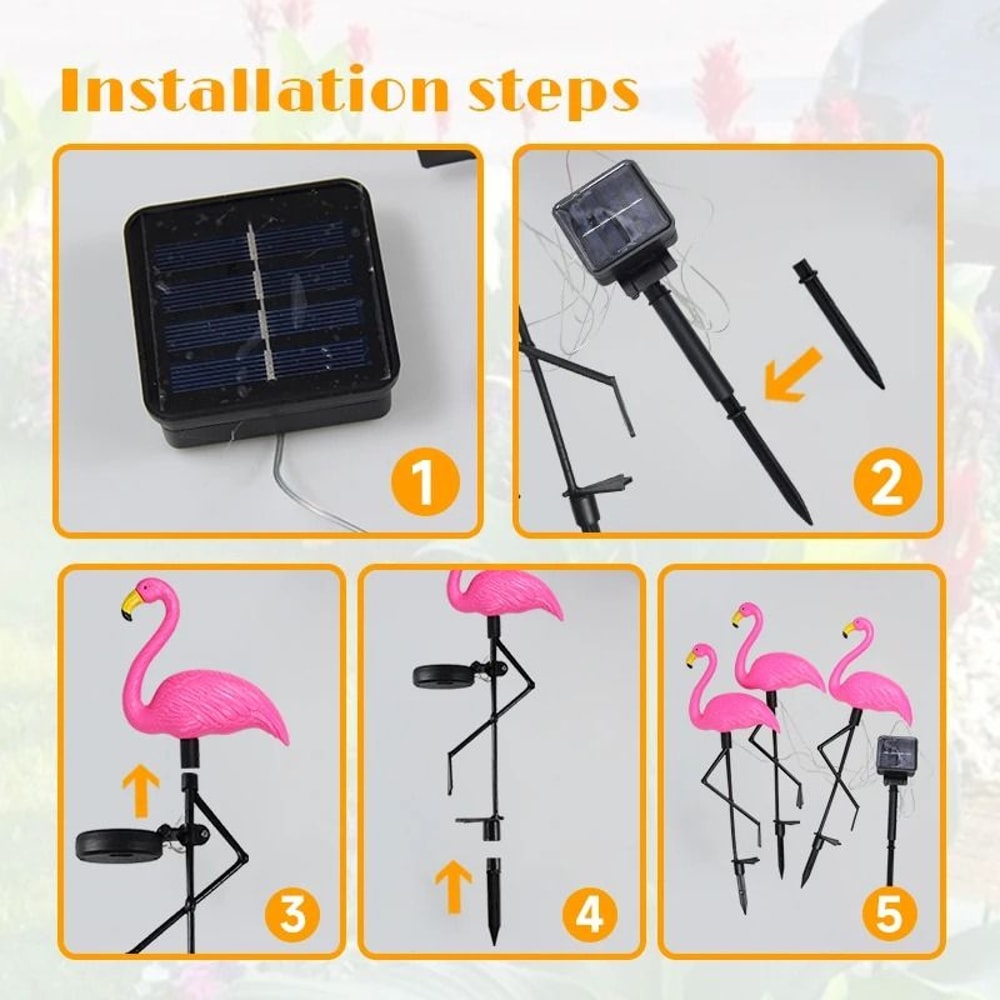 Installation steps

1

2

3

4

5