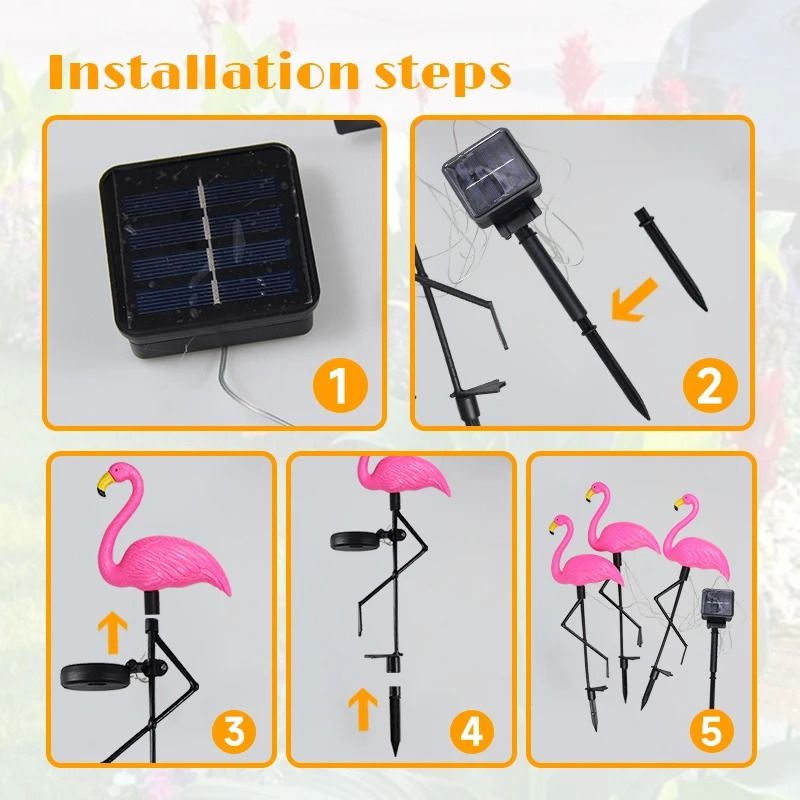 Installation steps

1

2

3

4

5