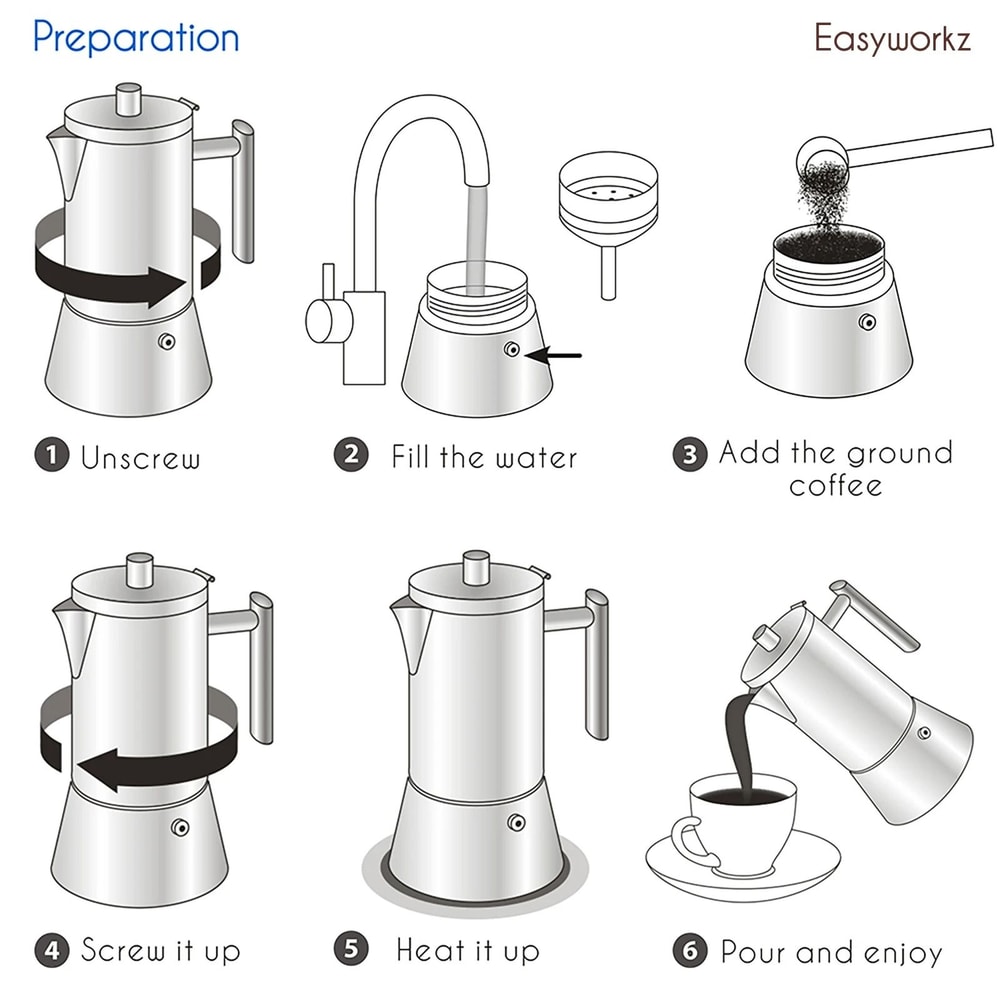 Preparation

Easyworkz

1 Unscrew

2 Fill the water

3 Add the ground coffee

4 Screw it up

5 Heat it up

6 Pour and enjoy