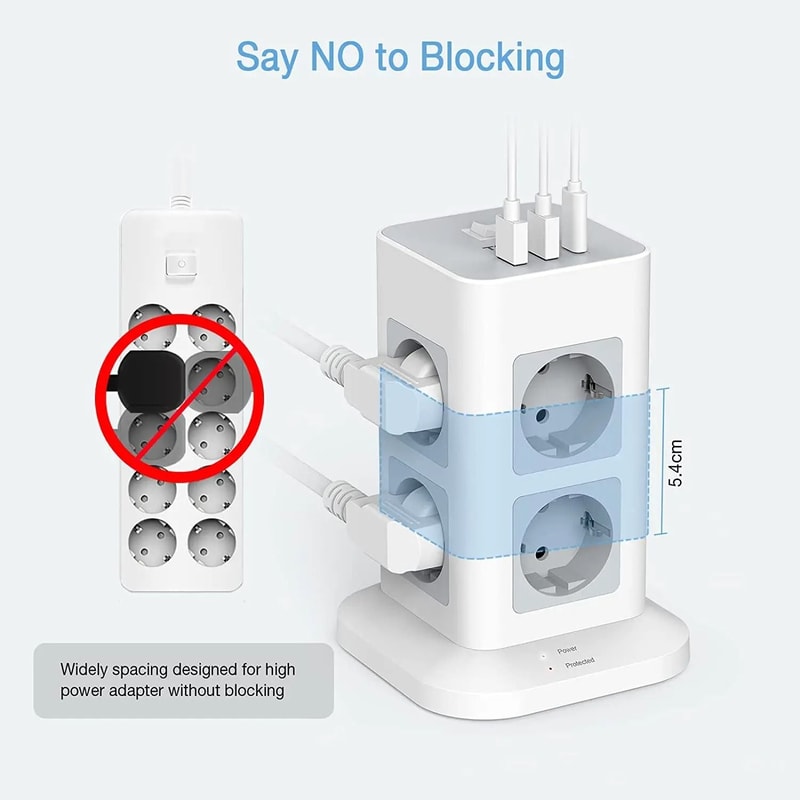 Say NO to Blocking

5.4cm

Power

Protected

Widely spacing designed for high power adapter without blocking