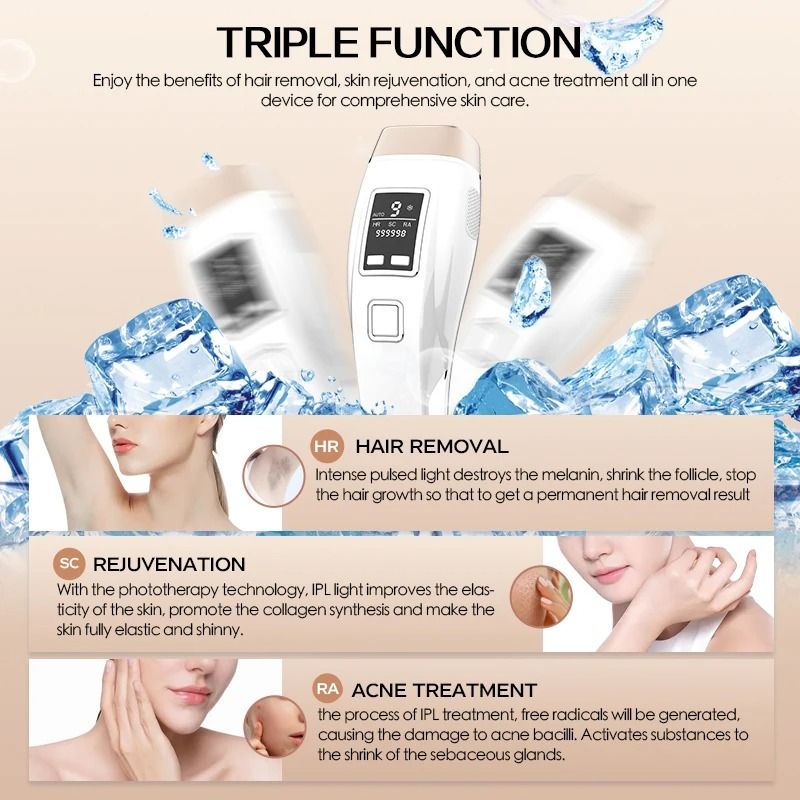 TRIPLE FUNCTION

Enjoy the benefits of hair removal, skin rejuvenation, and acne treatment all in one device for comprehensive skin care.

AUTO 9
HR SC RA
999998

HR HAIR REMOVAL
Intense pulsed light destroys the melanin, shrink the follicle, stop the hair growth so that to get a permanent hair removal result

SC REJUVENATION
With the phototherapy technology, IPL light improves the elasticity of the skin, promote the collagen synthesis and make the skin fully elastic and shinny.

RA ACNE TREATMENT
the process of IPL treatment, free radicals will be generated, causing the damage to acne bacilli. Activates substances to the shrink of the sebaceous glands.