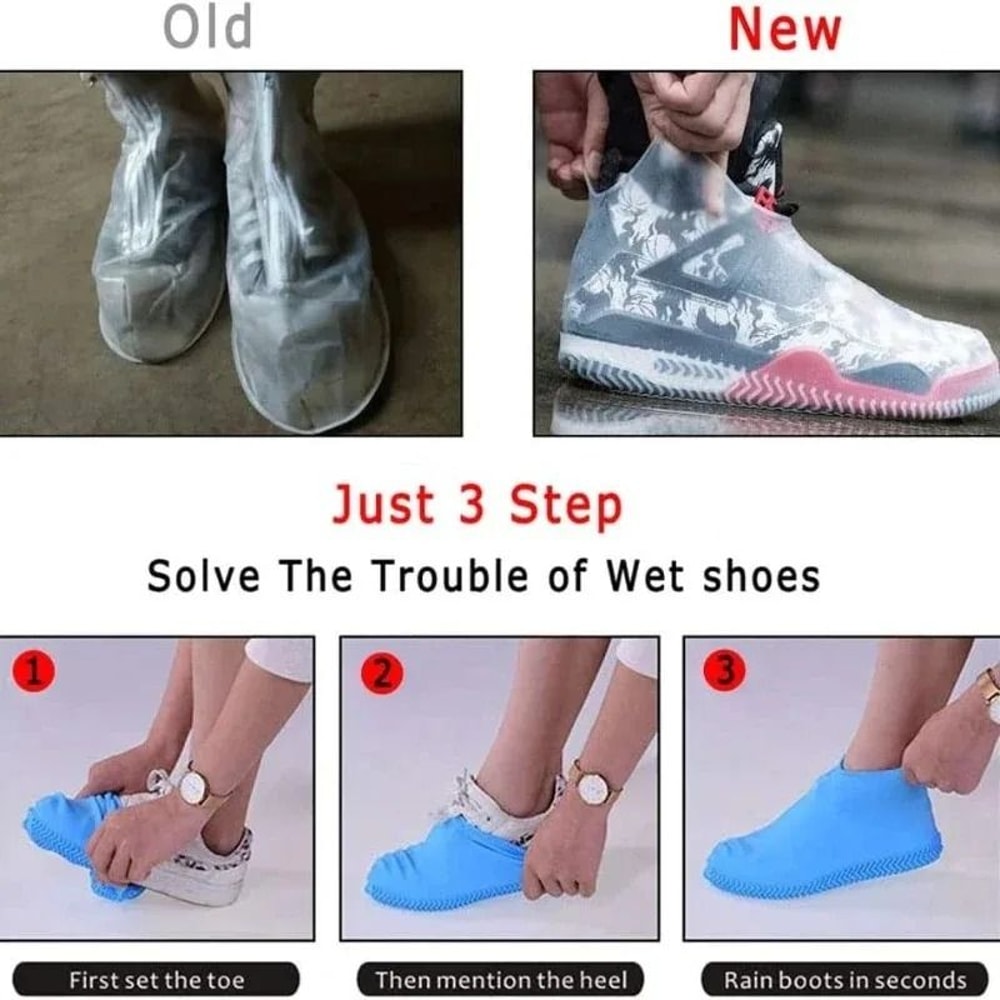 Old

New

Just 3 Step

Solve The Trouble of Wet shoes

1

2

3

First set the toe

Then mention the heel

Rain boots in seconds