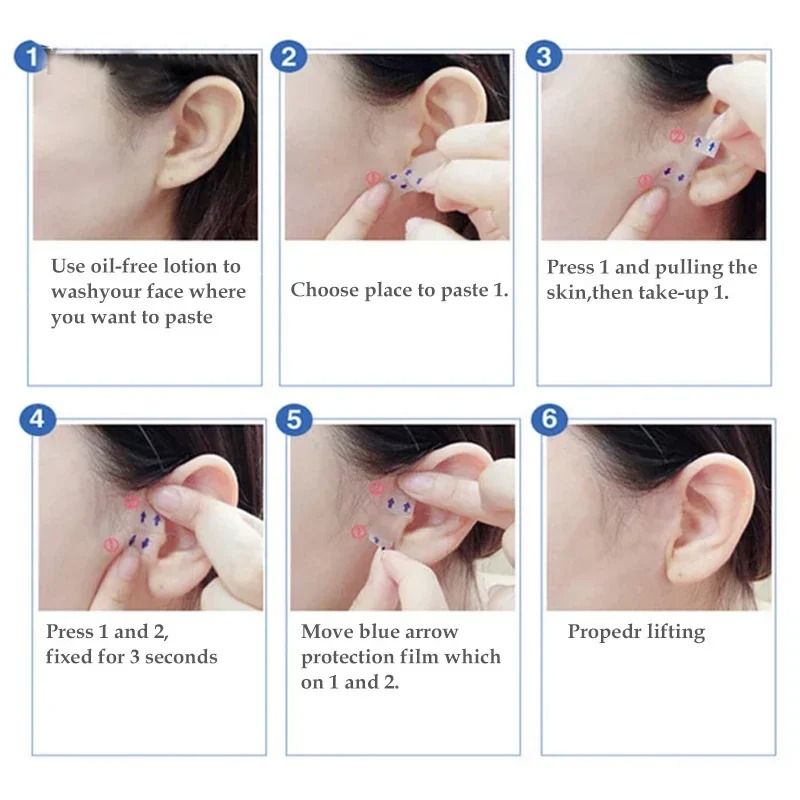 1

Use oil-free lotion to washyour face where you want to paste

2

Choose place to paste 1.

3

Press 1 and pulling the skin,then take-up 1.

4

Press 1 and 2, fixed for 3 seconds

5

Move blue arrow protection film which on 1 and 2.

6

Propedr lifting