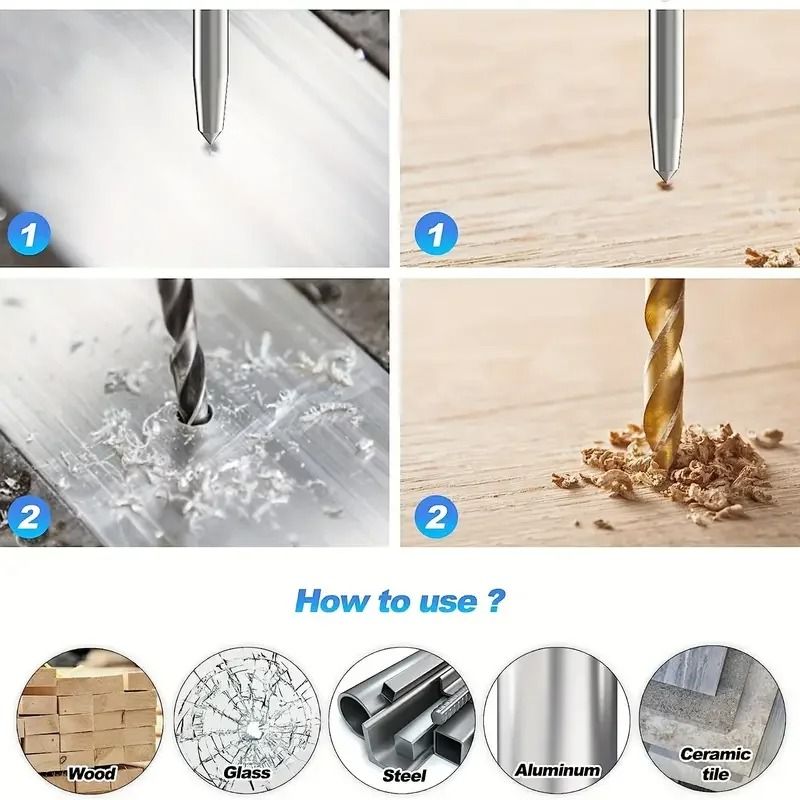 1

1

2

2

How to use ?

Wood

Glass

Steel

Aluminum

Ceramic tile