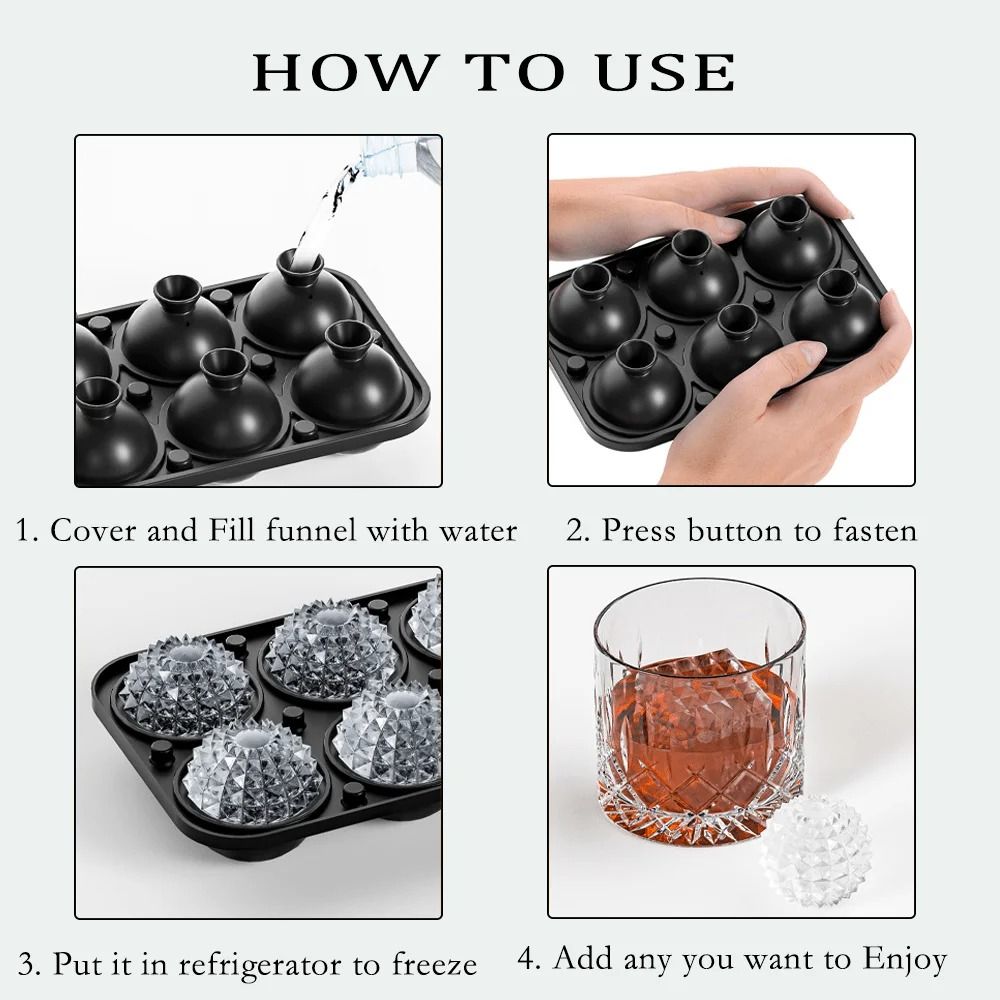 HOW TO USE

1. Cover and Fill funnel with water

2. Press button to fasten

3. Put it in refrigerator to freeze

4. Add any you want to Enjoy