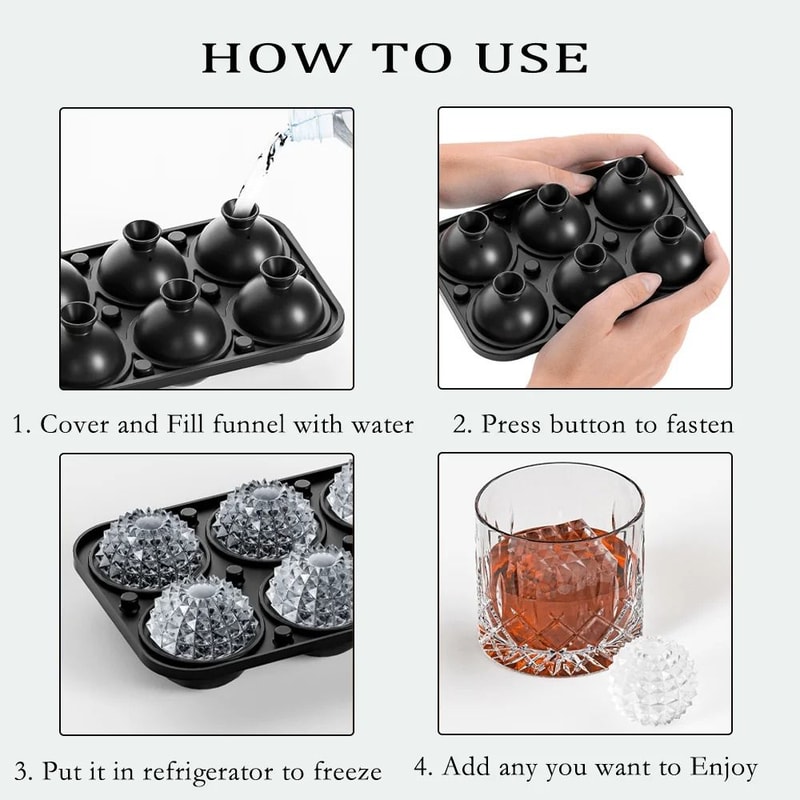 HOW TO USE

1. Cover and Fill funnel with water

2. Press button to fasten

3. Put it in refrigerator to freeze

4. Add any you want to Enjoy