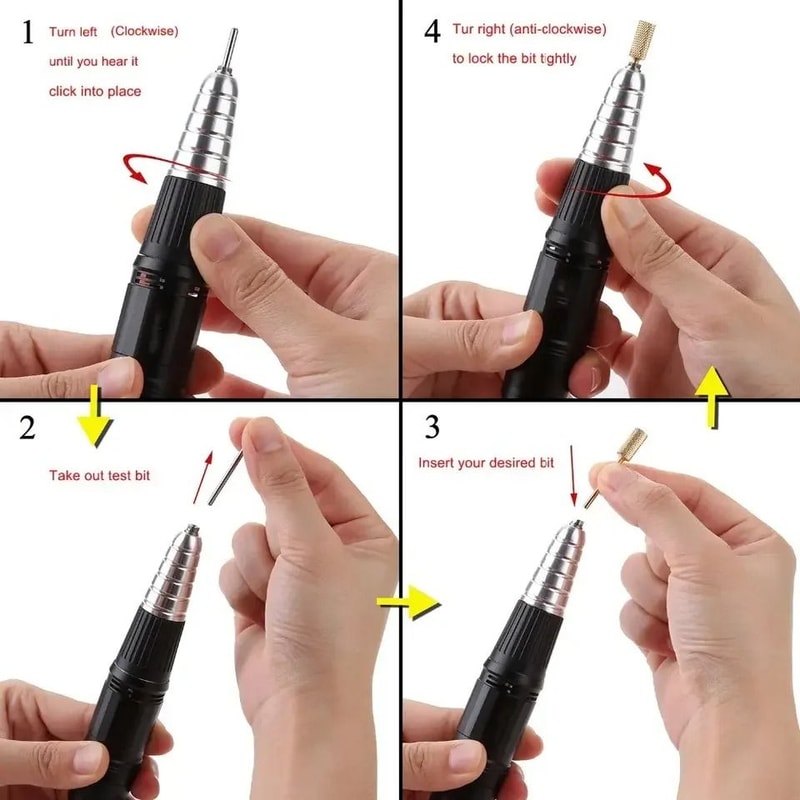 1 Turn left (Clockwise) until you hear it click into place

4 Tur right (anti-clockwise) to lock the bit tightly

2

Take out test bit

3

Insert your desired bit